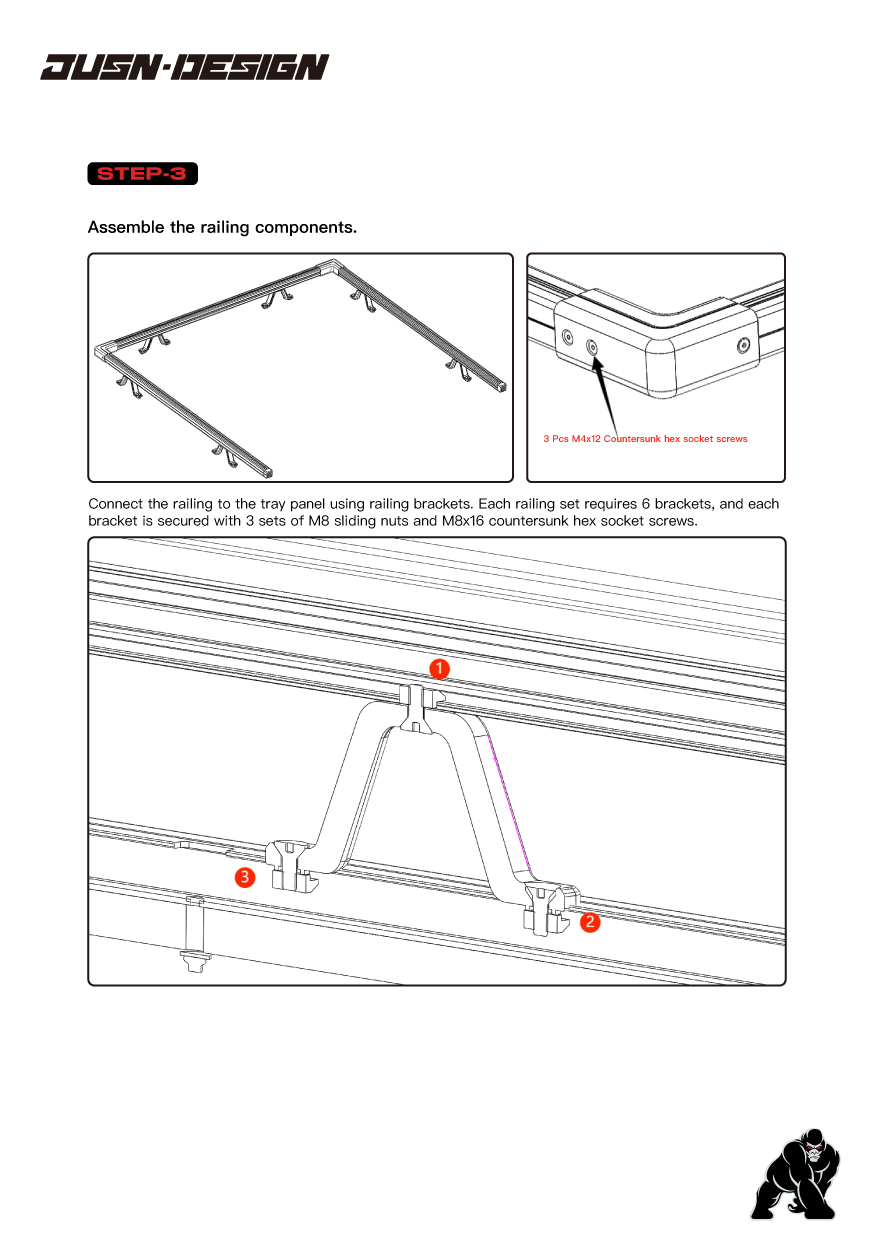 DUSN·DESIGN

STEP-3

Assemble the railing components.

3 Pcs M4x12 Countersunk hex socket screws

Connect the railing to the tray panel using railing brackets. Each railing set requires 6 brackets, and each bracket is secured with 3 sets of M8 sliding nuts and M8x16 countersunk hex socket screws.

1
3
2