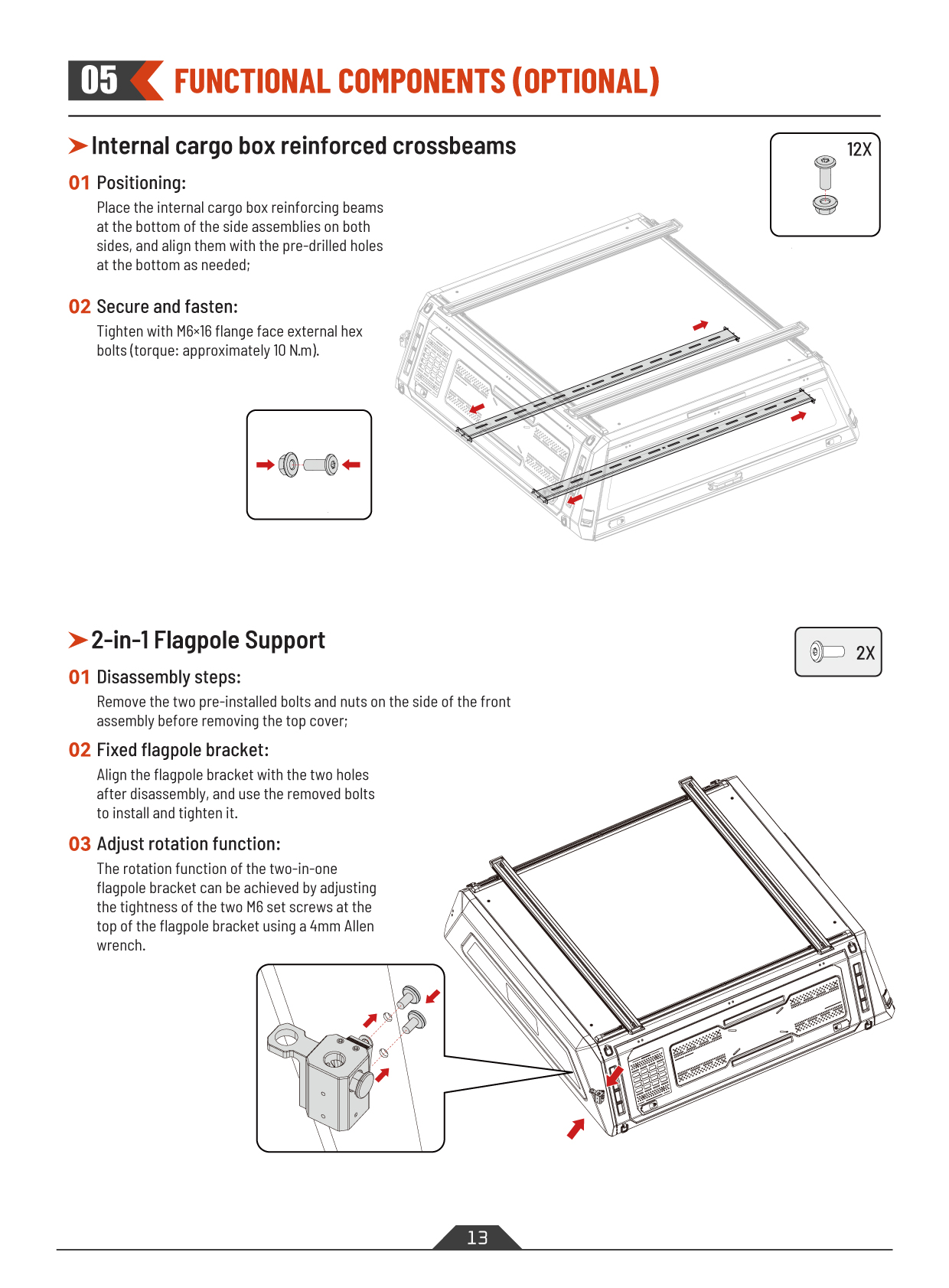 05 FUNCTIONAL COMPONENTS (OPTIONAL)

Internal cargo box reinforced crossbeams

12X

01 Positioning:

Place the internal cargo box reinforcing beams at the bottom of the side assemblies on both sides, and align them with the pre-drilled holes at the bottom as needed;

02 Secure and fasten:

Tighten with M6×16 flange face external hex bolts (torque: approximately 10 N.m).

2-in-1 Flagpole Support

2X

01 Disassembly steps:

Remove the two pre-installed bolts and nuts on the side of the front assembly before removing the top cover;

02 Fixed flagpole bracket:

Align the flagpole bracket with the two holes after disassembly, and use the removed bolts to install and tighten it.

03 Adjust rotation function:

The rotation function of the two-in-one flagpole bracket can be achieved by adjusting the tightness of the two M6 set screws at the top of the flagpole bracket using a 4mm Allen wrench.

13