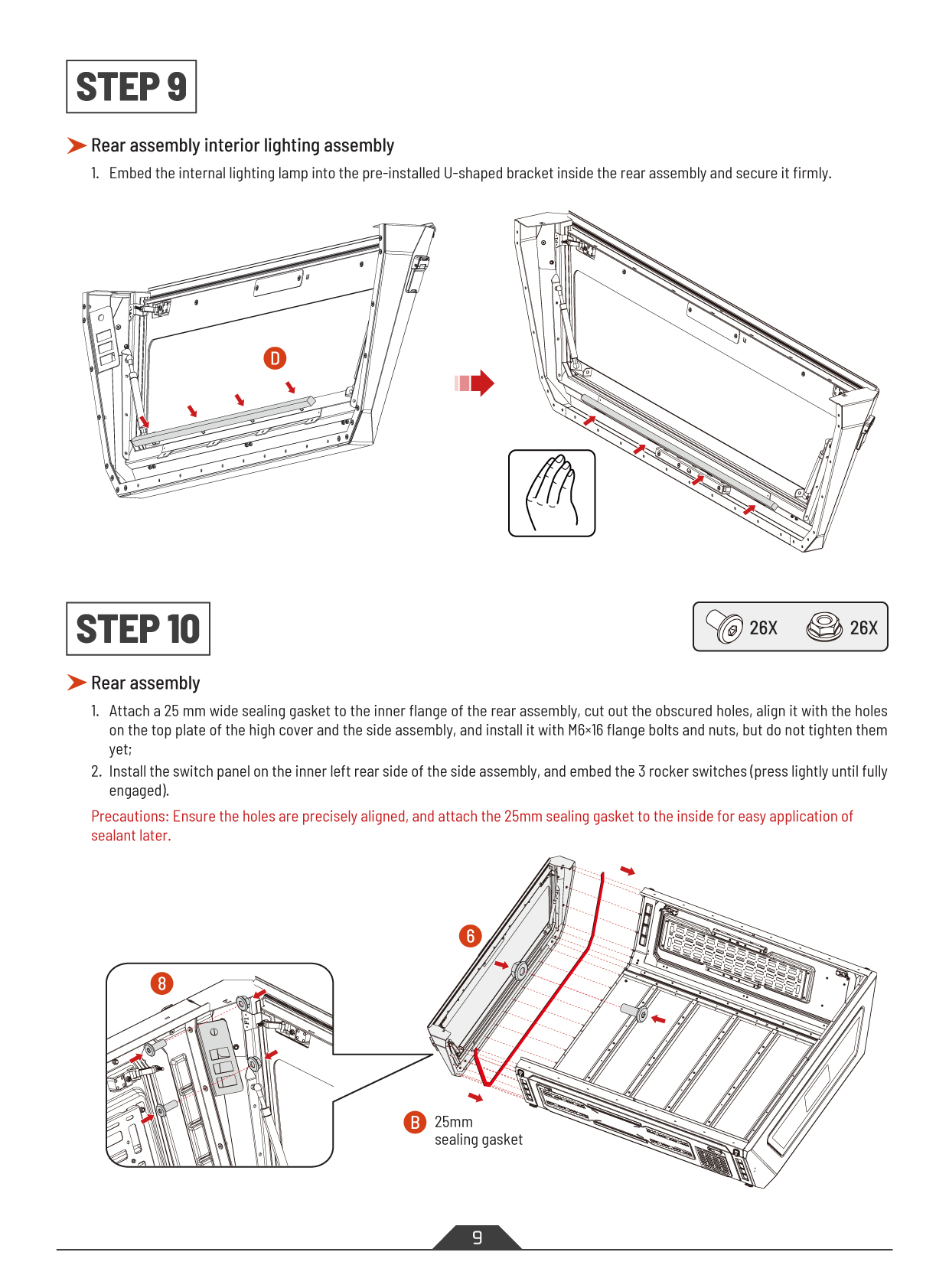 STEP 9

Rear assembly interior lighting assembly

1. Embed the internal lighting lamp into the pre-installed U-shaped bracket inside the rear assembly and secure it firmly.

D

STEP 10

26X 26X

Rear assembly

1. Attach a 25 mm wide sealing gasket to the inner flange of the rear assembly, cut out the obscured holes, align it with the holes on the top plate of the high cover and the side assembly, and install it with M6×16 flange bolts and nuts, but do not tighten them yet;
2. Install the switch panel on the inner left rear side of the side assembly, and embed the 3 rocker switches (press lightly until fully engaged).

Precautions: Ensure the holes are precisely aligned, and attach the 25mm sealing gasket to the inside for easy application of sealant later.

8

6

B 25mm sealing gasket

9