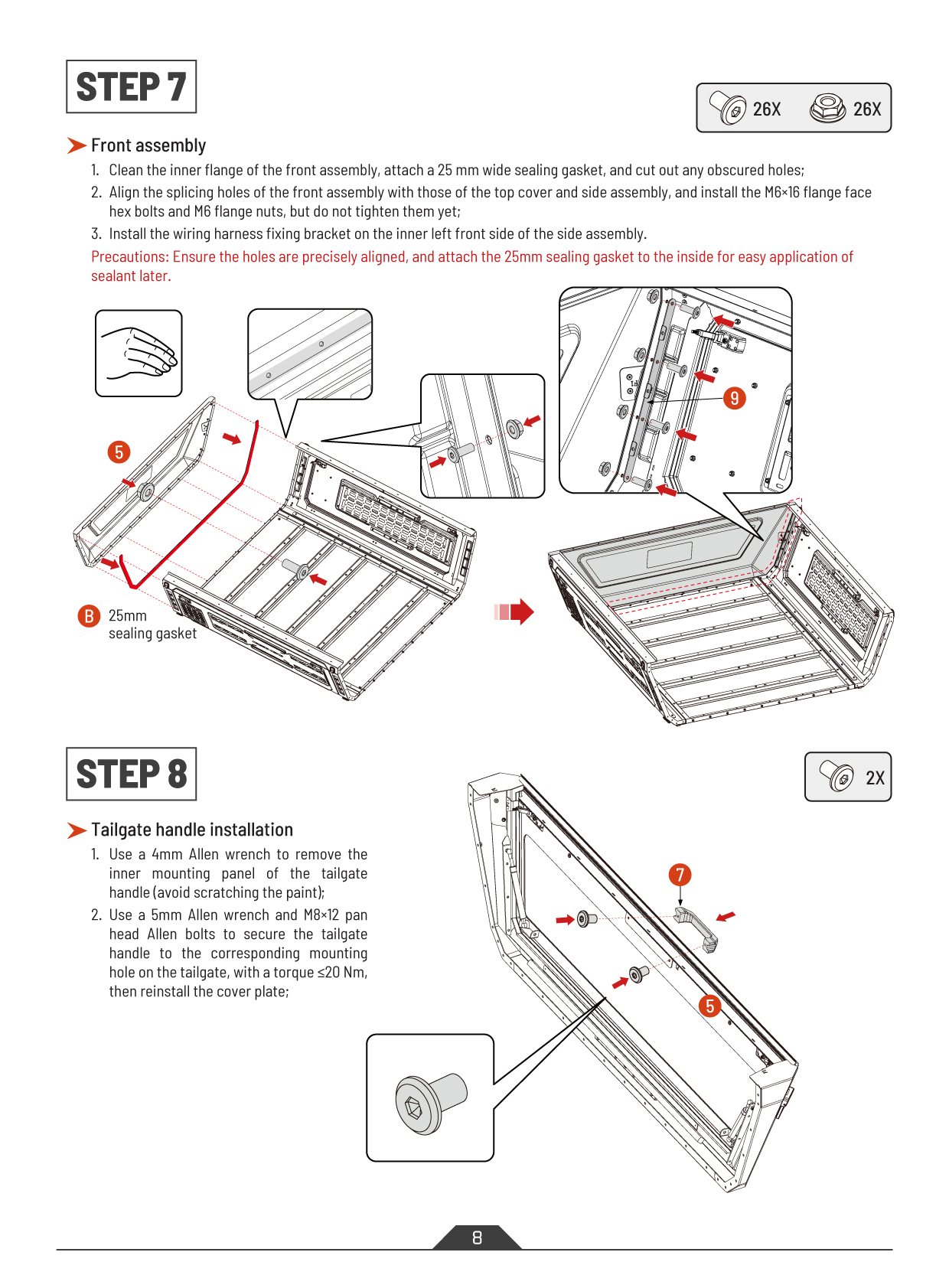 STEP 7

26X 26X

Front assembly

1. Clean the inner flange of the front assembly, attach a 25 mm wide sealing gasket, and cut out any obscured holes;
2. Align the splicing holes of the front assembly with those of the top cover and side assembly, and install the M6×16 flange face hex bolts and M6 flange nuts, but do not tighten them yet;
3. Install the wiring harness fixing bracket on the inner left front side of the side assembly.

Precautions: Ensure the holes are precisely aligned, and attach the 25mm sealing gasket to the inside for easy application of sealant later.

5

9

B 25mm sealing gasket

STEP 8

2X

Tailgate handle installation

1. Use a 4mm Allen wrench to remove the inner mounting panel of the tailgate handle (avoid scratching the paint);
2. Use a 5mm Allen wrench and M8×12 pan head Allen bolts to secure the tailgate handle to the corresponding mounting hole on the tailgate, with a torque ≤20 Nm, then reinstall the cover plate;

7

5

8