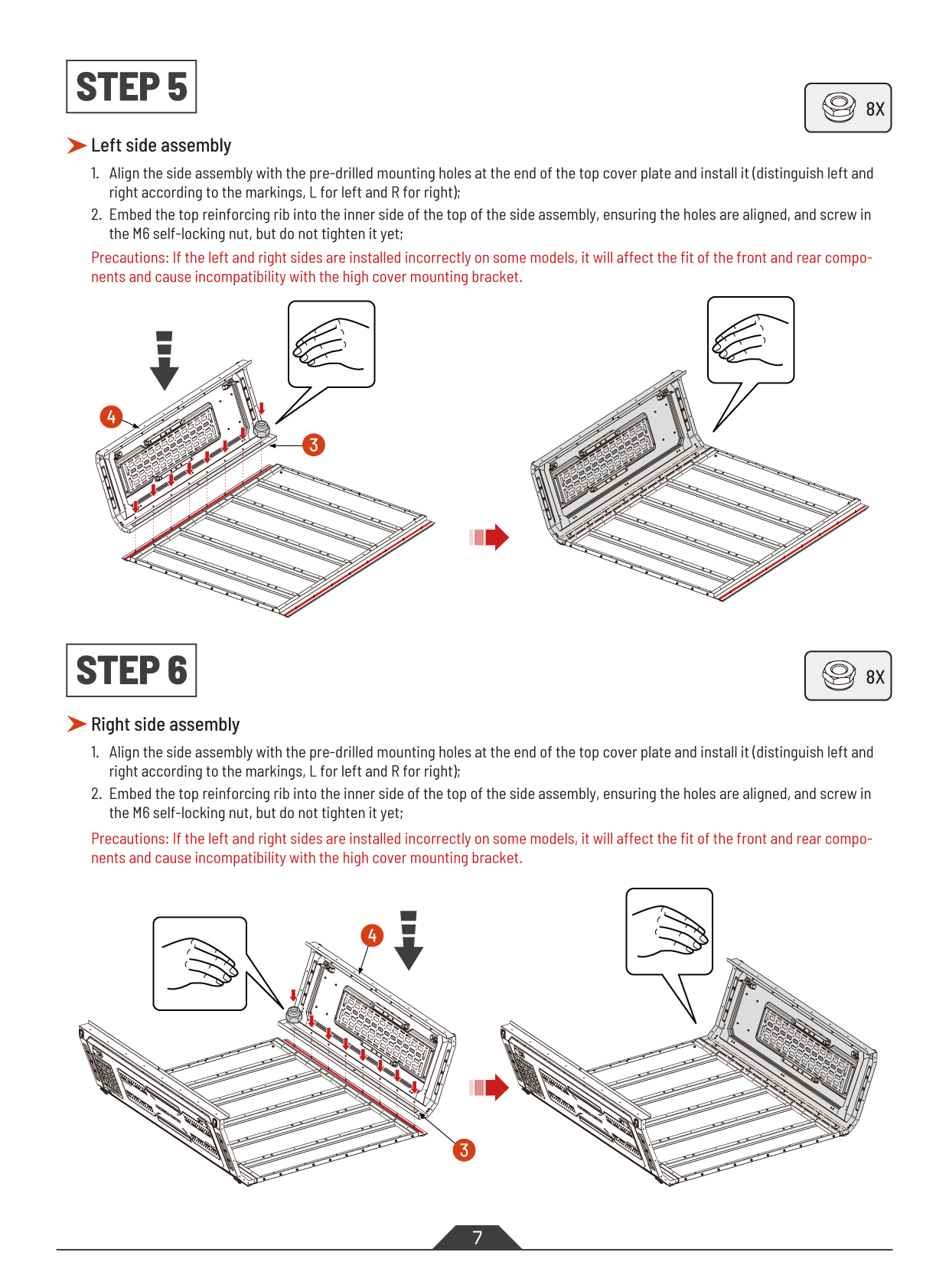 STEP 5

8X

Left side assembly

1. Align the side assembly with the pre-drilled mounting holes at the end of the top cover plate and install it (distinguish left and right according to the markings, L for left and R for right);

2. Embed the top reinforcing rib into the inner side of the top of the side assembly, ensuring the holes are aligned, and screw in the M6 self-locking nut, but do not tighten it yet;

Precautions: If the left and right sides are installed incorrectly on some models, it will affect the fit of the front and rear components and cause incompatibility with the high cover mounting bracket.

4

3

STEP 6

8X

Right side assembly

1. Align the side assembly with the pre-drilled mounting holes at the end of the top cover plate and install it (distinguish left and right according to the markings, L for left and R for right);

2. Embed the top reinforcing rib into the inner side of the top of the side assembly, ensuring the holes are aligned, and screw in the M6 self-locking nut, but do not tighten it yet;

Precautions: If the left and right sides are installed incorrectly on some models, it will affect the fit of the front and rear components and cause incompatibility with the high cover mounting bracket.

4

3

7