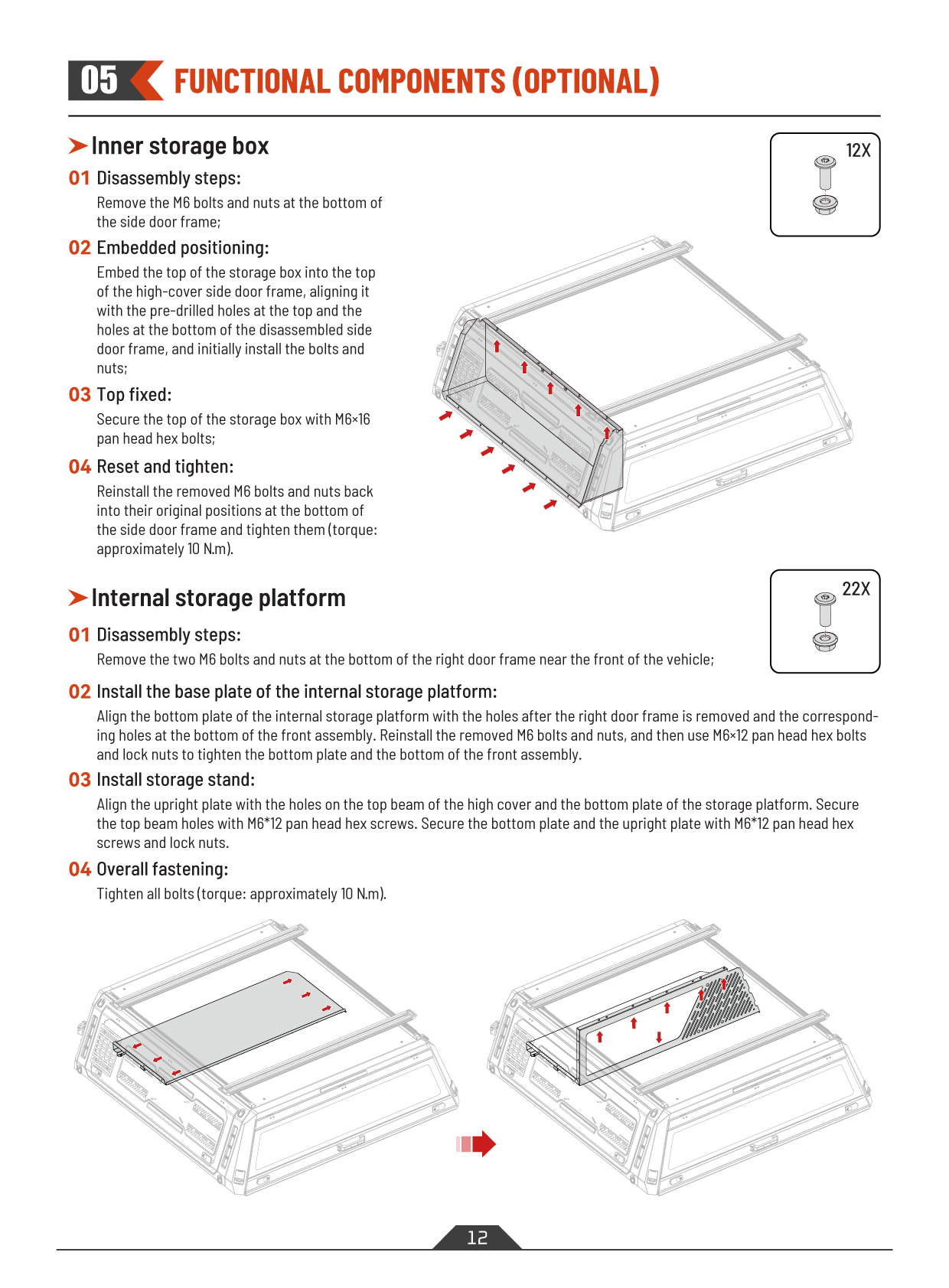 05 FUNCTIONAL COMPONENTS (OPTIONAL)

Inner storage box

12X

01 Disassembly steps:
Remove the M6 bolts and nuts at the bottom of the side door frame;

02 Embedded positioning:
Embed the top of the storage box into the top of the high-cover side door frame, aligning it with the pre-drilled holes at the top and the holes at the bottom of the disassembled side door frame, and initially install the bolts and nuts;

03 Top fixed:
Secure the top of the storage box with M6×16 pan head hex bolts;

04 Reset and tighten:
Reinstall the removed M6 bolts and nuts back into their original positions at the bottom of the side door frame and tighten them (torque: approximately 10 N.m).

Internal storage platform

22X

01 Disassembly steps:
Remove the two M6 bolts and nuts at the bottom of the right door frame near the front of the vehicle;

02 Install the base plate of the internal storage platform:
Align the bottom plate of the internal storage platform with the holes after the right door frame is removed and the corresponding holes at the bottom of the front assembly. Reinstall the removed M6 bolts and nuts, and then use M6×12 pan head hex bolts and lock nuts to tighten the bottom plate and the bottom of the front assembly.

03 Install storage stand:
Align the upright plate with the holes on the top beam of the high cover and the bottom plate of the storage platform. Secure the top beam holes with M6*12 pan head hex screws. Secure the bottom plate and the upright plate with M6*12 pan head hex screws and lock nuts.

04 Overall fastening:
Tighten all bolts (torque: approximately 10 N.m).

12