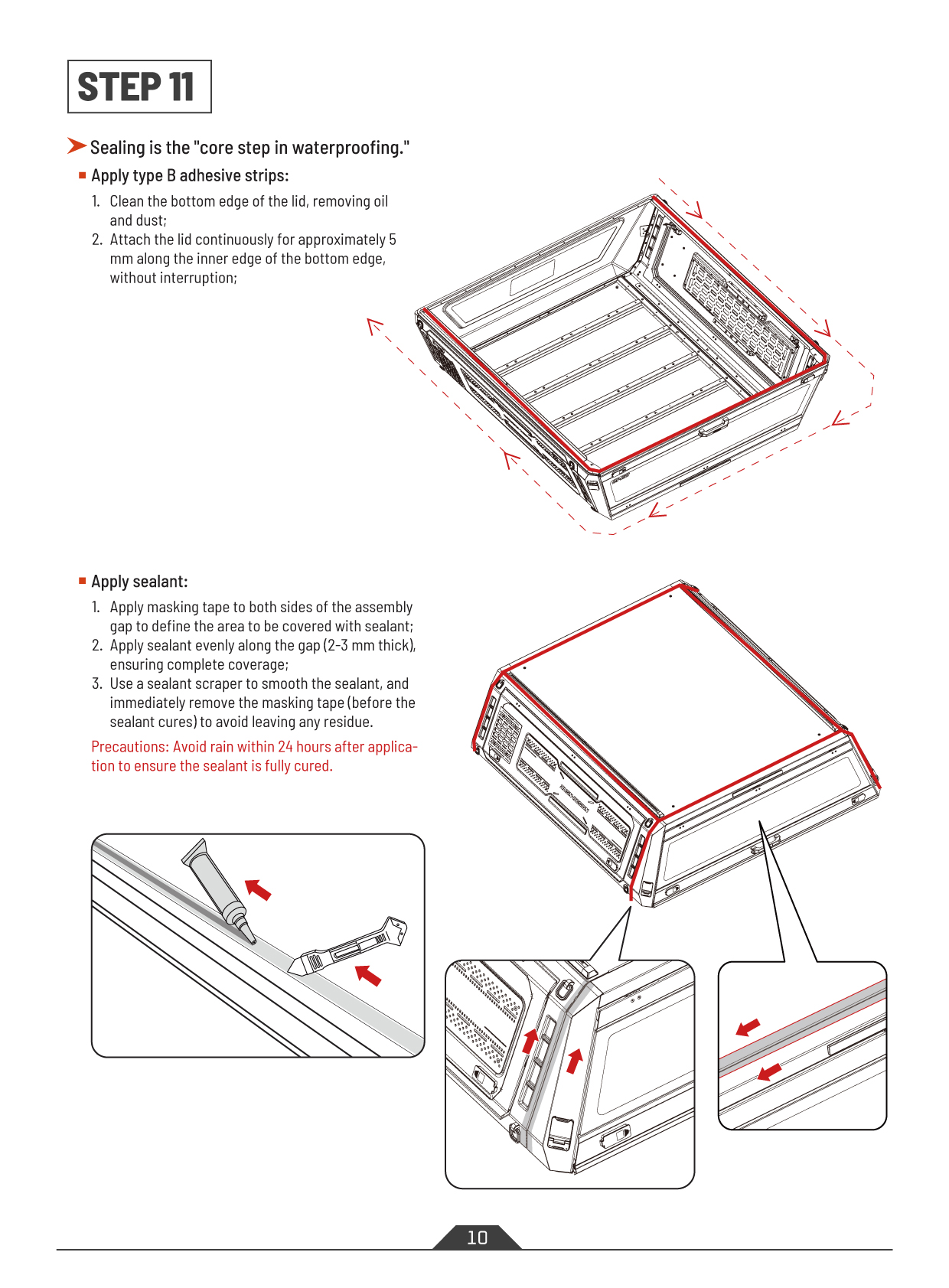 STEP 11

Sealing is the "core step in waterproofing."

Apply type B adhesive strips:

1. Clean the bottom edge of the lid, removing oil and dust;
2. Attach the lid continuously for approximately 5 mm along the inner edge of the bottom edge, without interruption;

Apply sealant:

1. Apply masking tape to both sides of the assembly gap to define the area to be covered with sealant;
2. Apply sealant evenly along the gap (2-3 mm thick), ensuring complete coverage;
3. Use a sealant scraper to smooth the sealant, and immediately remove the masking tape (before the sealant cures) to avoid leaving any residue.

Precautions: Avoid rain within 24 hours after application to ensure the sealant is fully cured.

10