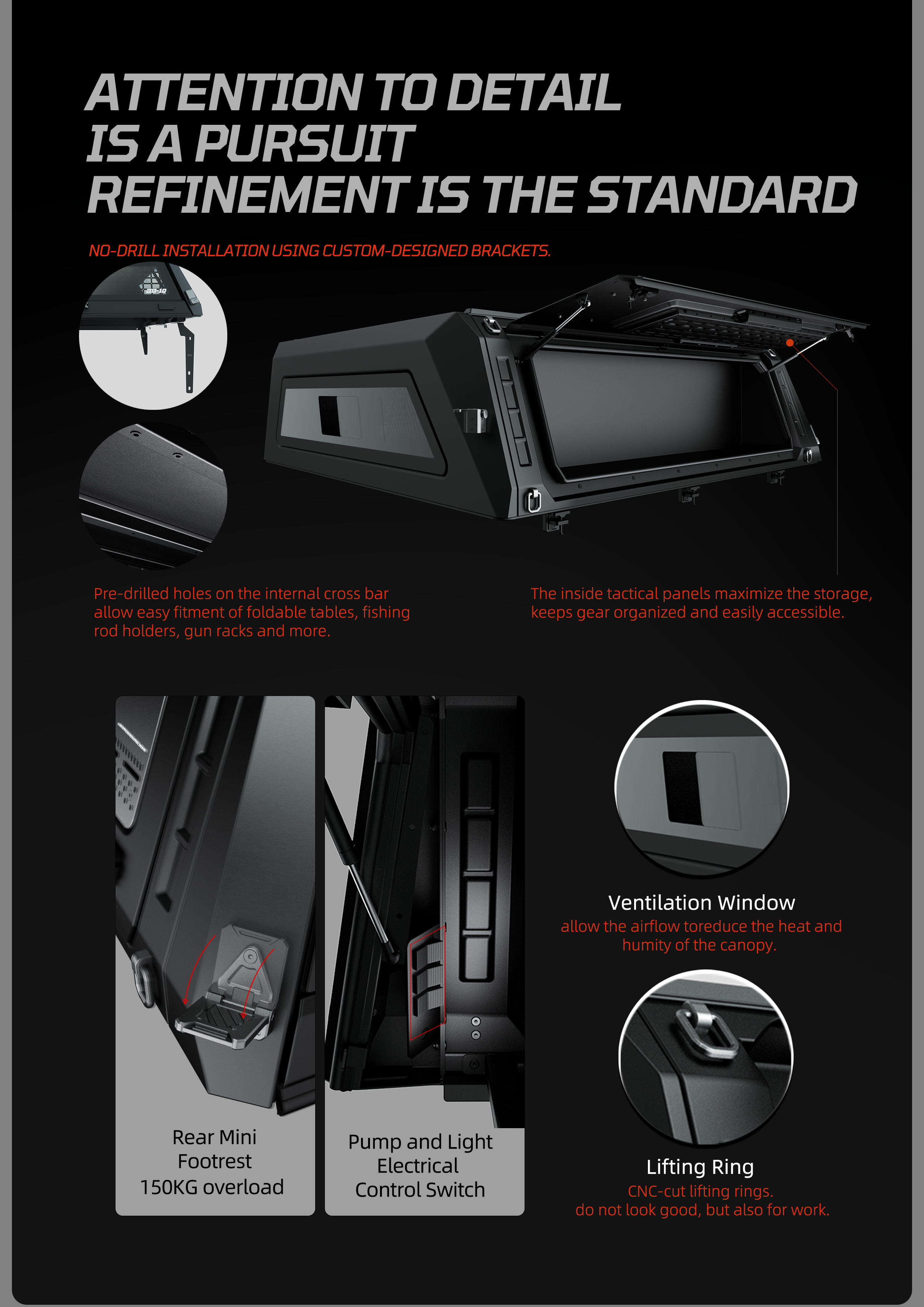 ATTENTION TO DETAIL
IS A PURSUIT
REFINEMENT IS THE STANDARD

NO-DRILL INSTALLATION USING CUSTOM-DESIGNED BRACKETS.

Pre-drilled holes on the internal cross bar allow easy fitment of foldable tables, fishing rod holders, gun racks and more.

The inside tactical panels maximize the storage, keeps gear organized and easily accessible.

Rear Mini Footrest 150KG overload

Pump and Light Electrical Control Switch

Ventilation Window
allow the airflow toreduce the heat and humity of the canopy.

Lifting Ring
CNC-cut lifting rings.
do not look good, but also for work.