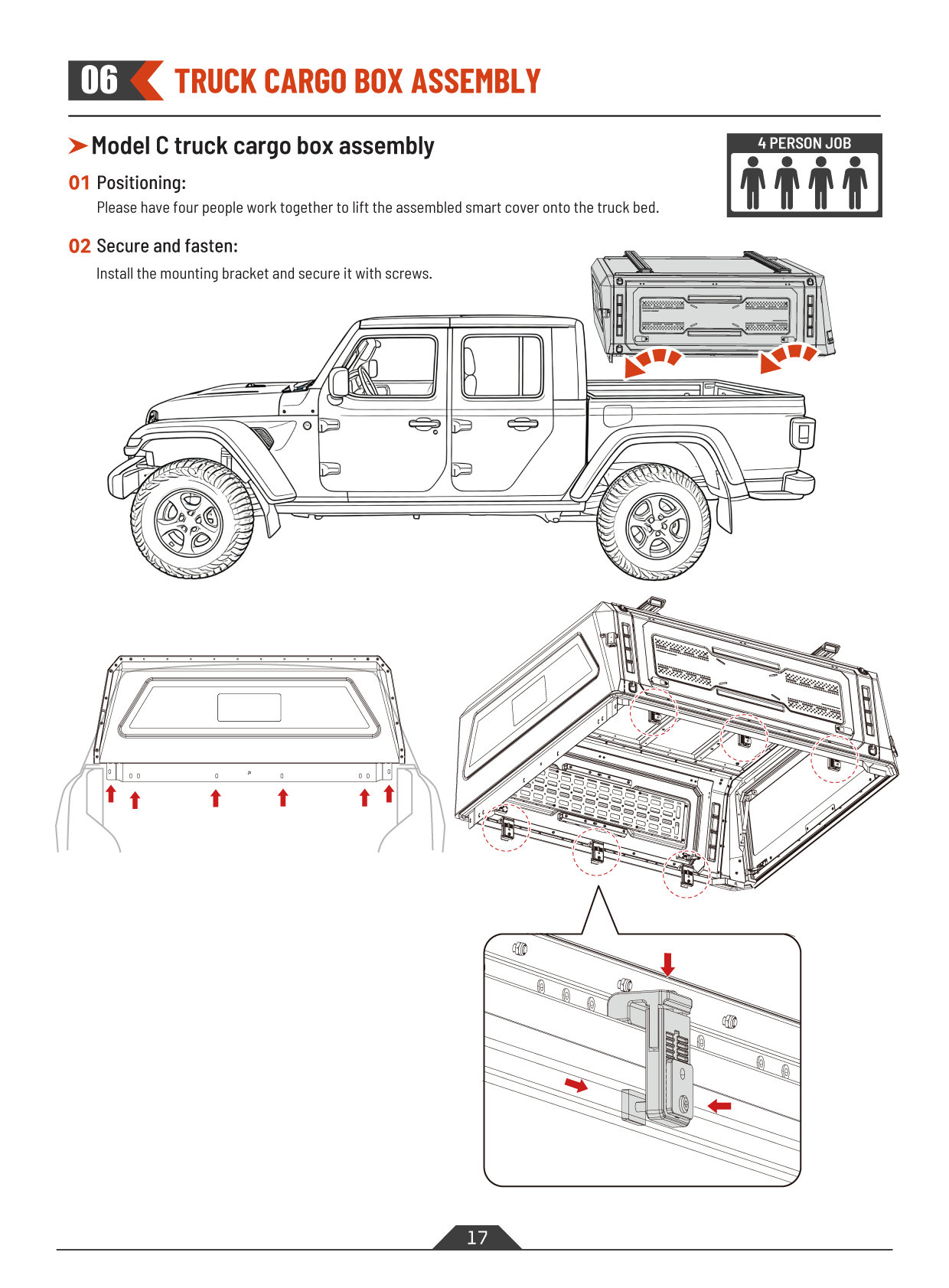 06 TRUCK CARGO BOX ASSEMBLY

Model C truck cargo box assembly

4 PERSON JOB

01 Positioning:

Please have four people work together to lift the assembled smart cover onto the truck bed.

02 Secure and fasten:

Install the mounting bracket and secure it with screws.

17