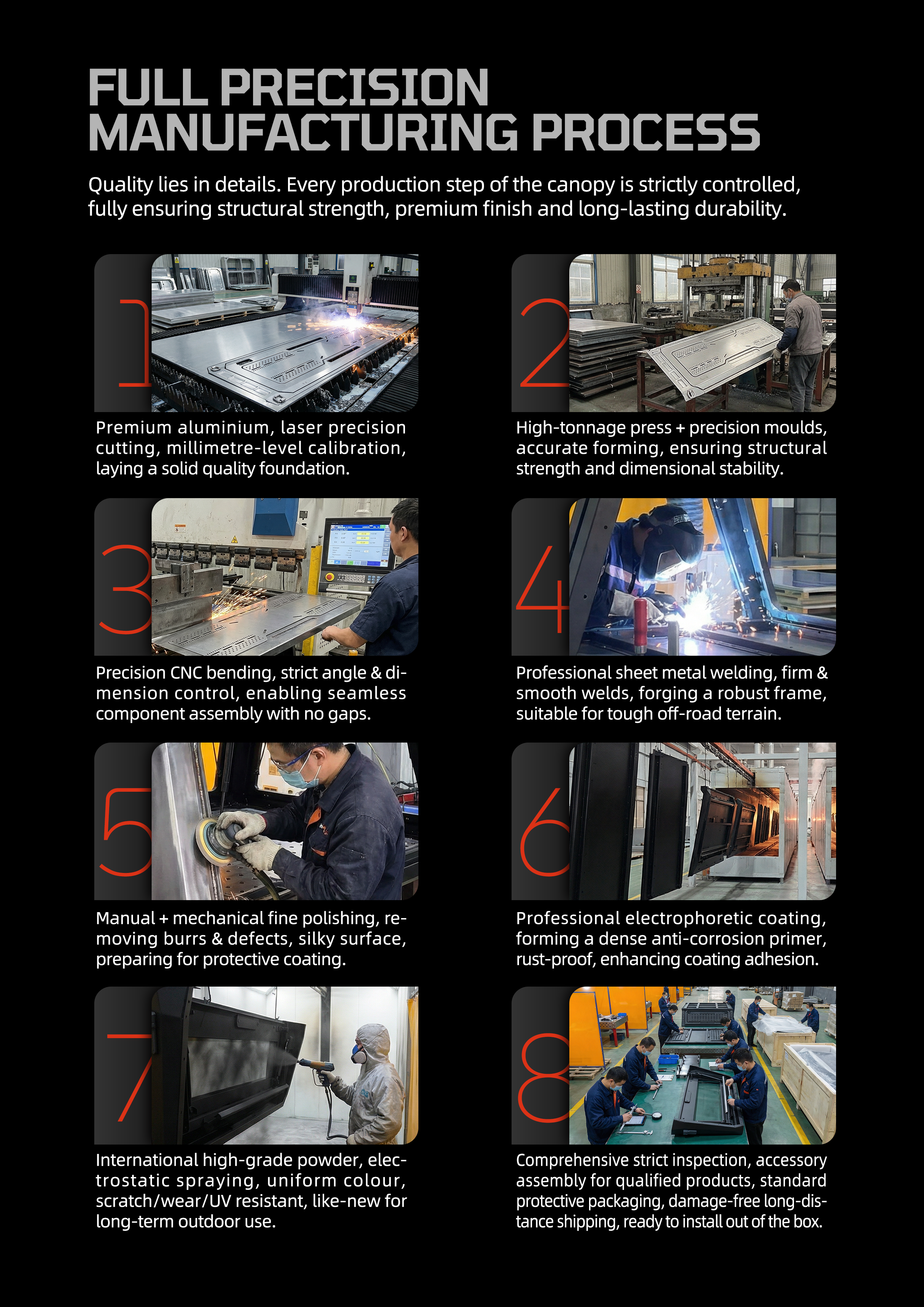 FULL PRECISION MANUFACTURING PROCESS

Quality lies in details. Every production step of the canopy is strictly controlled, fully ensuring structural strength, premium finish and long-lasting durability.

1

Premium aluminium, laser precision cutting, millimetre-level calibration, laying a solid quality foundation.

2

High-tonnage press + precision moulds, accurate forming, ensuring structural strength and dimensional stability.

3

Precision CNC bending, strict angle & dimension control, enabling seamless component assembly with no gaps.

4

Professional sheet metal welding, firm & smooth welds, forging a robust frame, suitable for tough off-road terrain.

5

Manual + mechanical fine polishing, removing burrs & defects, silky surface, preparing for protective coating.

6

Professional electrophoretic coating, forming a dense anti-corrosion primer, rust-proof, enhancing coating adhesion.

7

International high-grade powder, electrostatic spraying, uniform colour, scratch/wear/UV resistant, like-new for long-term outdoor use.

8

Comprehensive strict inspection, accessory assembly for qualified products, standard protective packaging, damage-free long-distance shipping, ready to install out of the box.