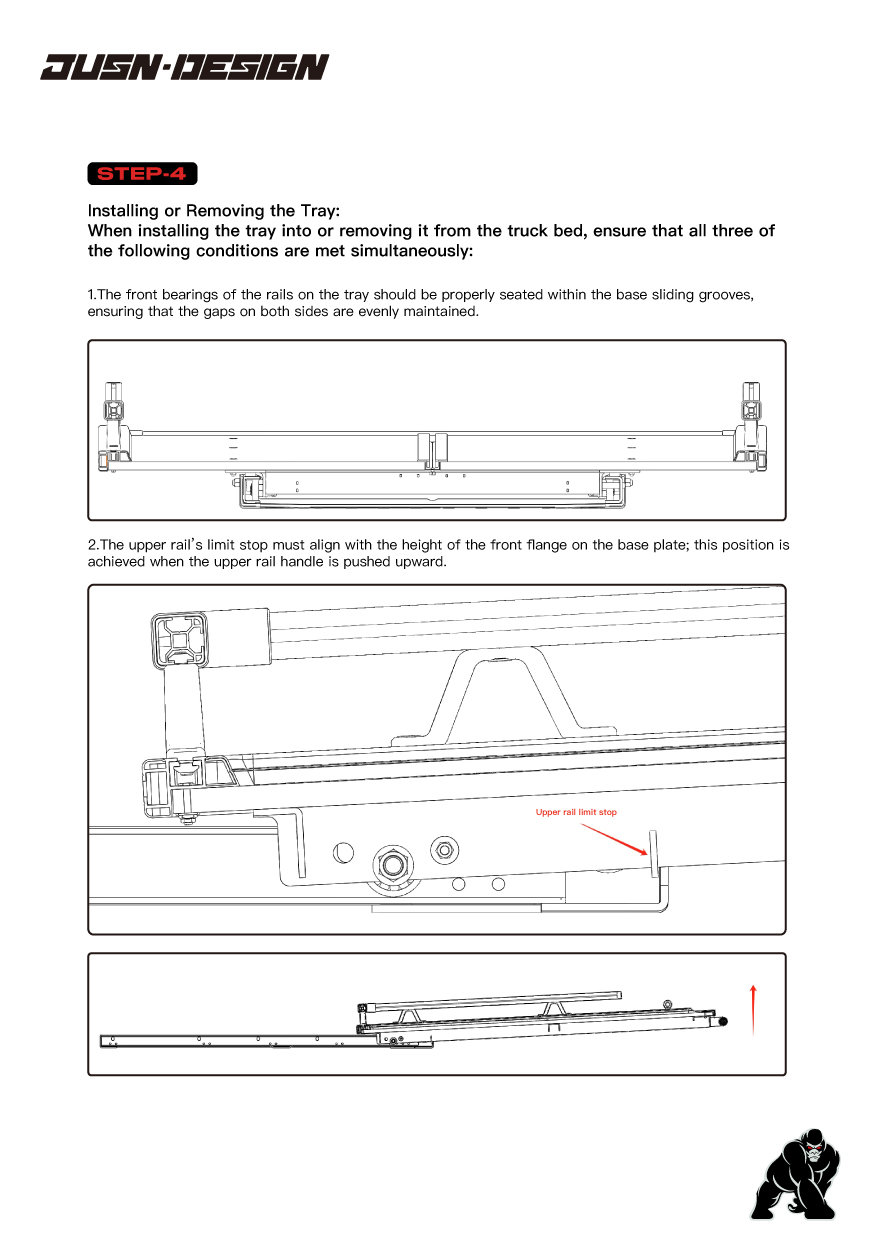 DUSN·DESIGN

STEP-4

Installing or Removing the Tray:
When installing the tray into or removing it from the truck bed, ensure that all three of the following conditions are met simultaneously:

1.The front bearings of the rails on the tray should be properly seated within the base sliding grooves, ensuring that the gaps on both sides are evenly maintained.

2.The upper rail's limit stop must align with the height of the front flange on the base plate; this position is achieved when the upper rail handle is pushed upward.

Upper rail limit stop