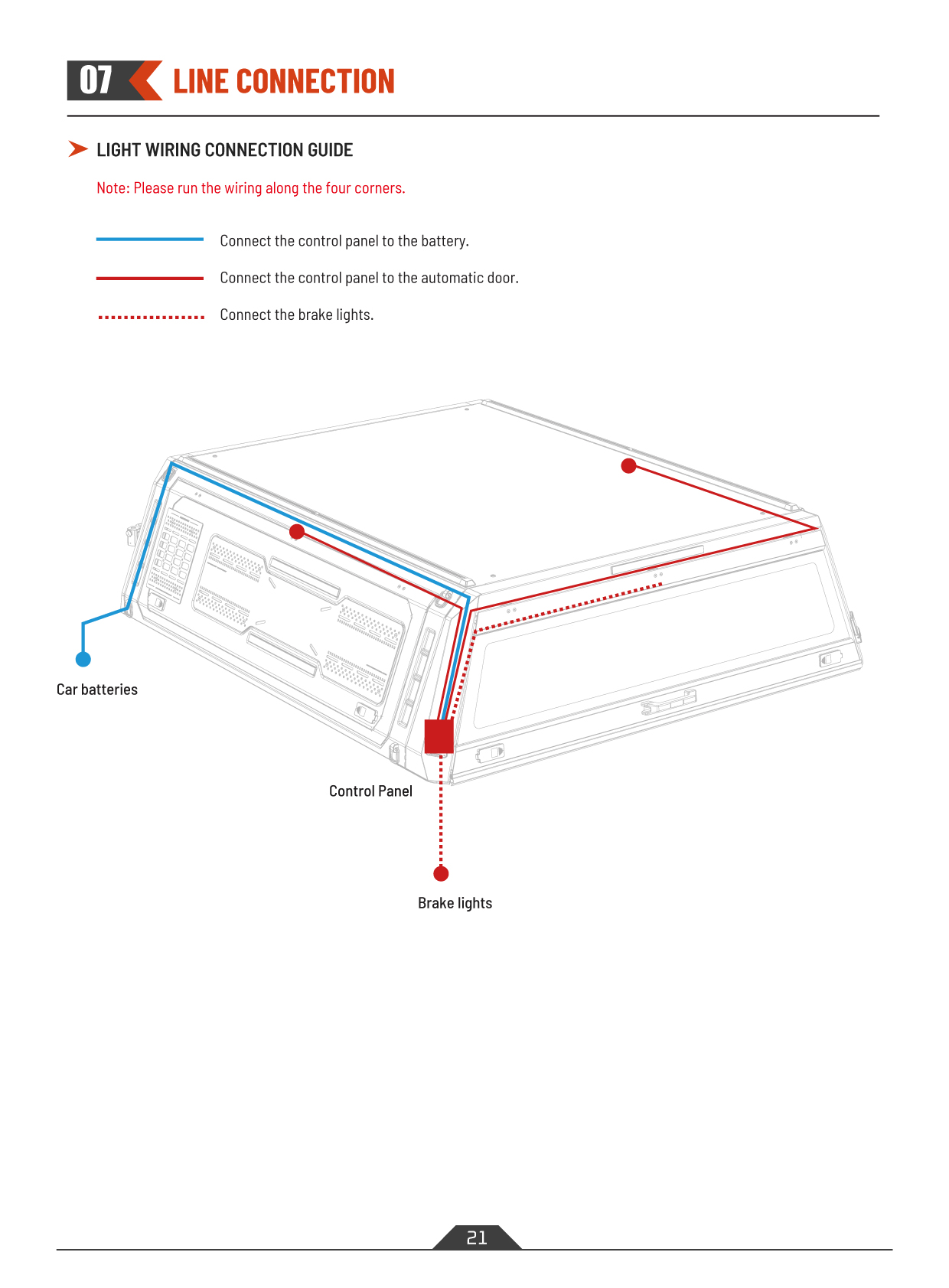 07 LINE CONNECTION

LIGHT WIRING CONNECTION GUIDE

Note: Please run the wiring along the four corners.

Connect the control panel to the battery.

Connect the control panel to the automatic door.

Connect the brake lights.

Car batteries

Control Panel

Brake lights

21