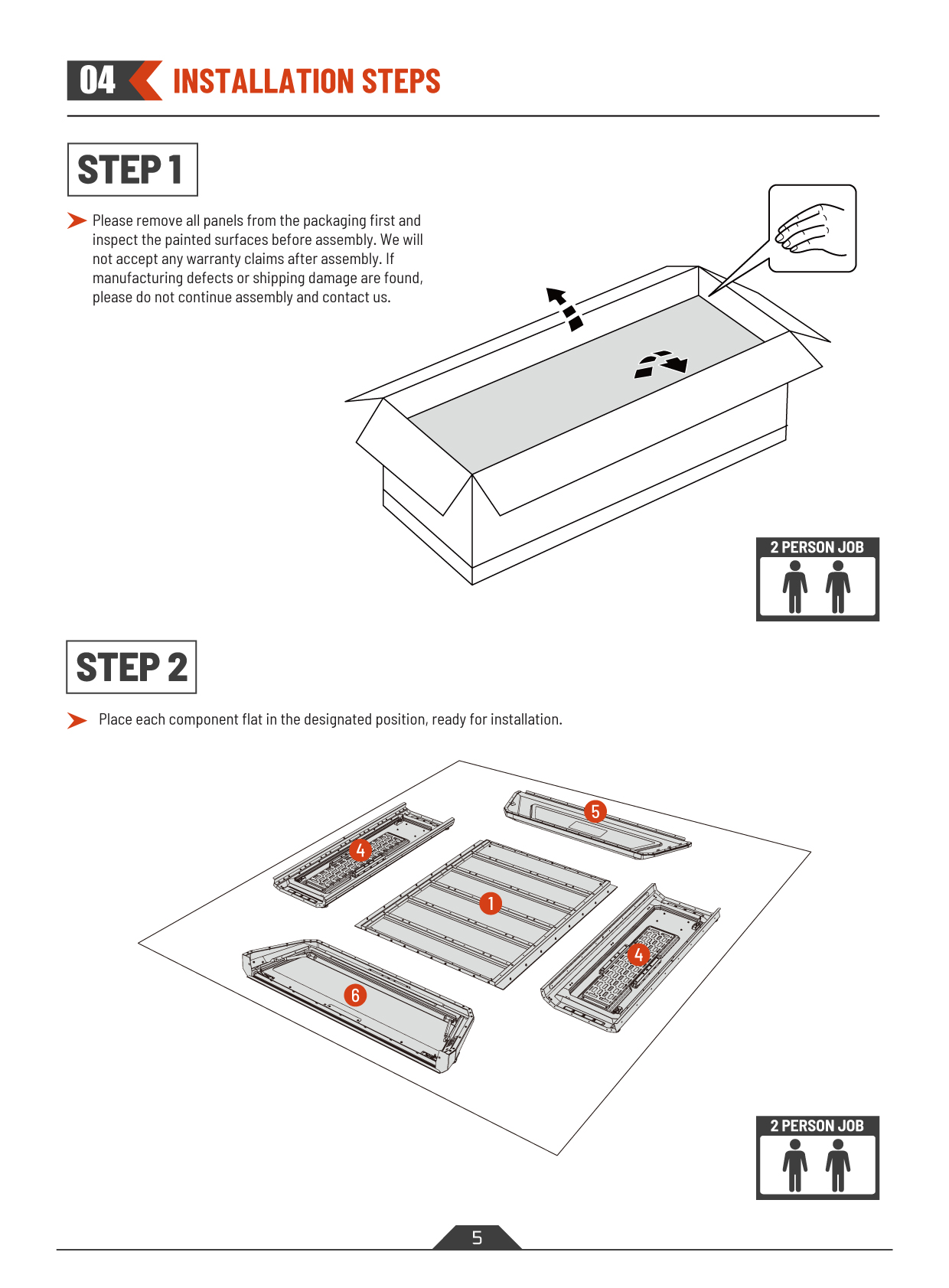 04 INSTALLATION STEPS

STEP 1

Please remove all panels from the packaging first and inspect the painted surfaces before assembly. We will not accept any warranty claims after assembly. If manufacturing defects or shipping damage are found, please do not continue assembly and contact us.

2 PERSON JOB

STEP 2

Place each component flat in the designated position, ready for installation.

5

4

1

4

6

2 PERSON JOB

5