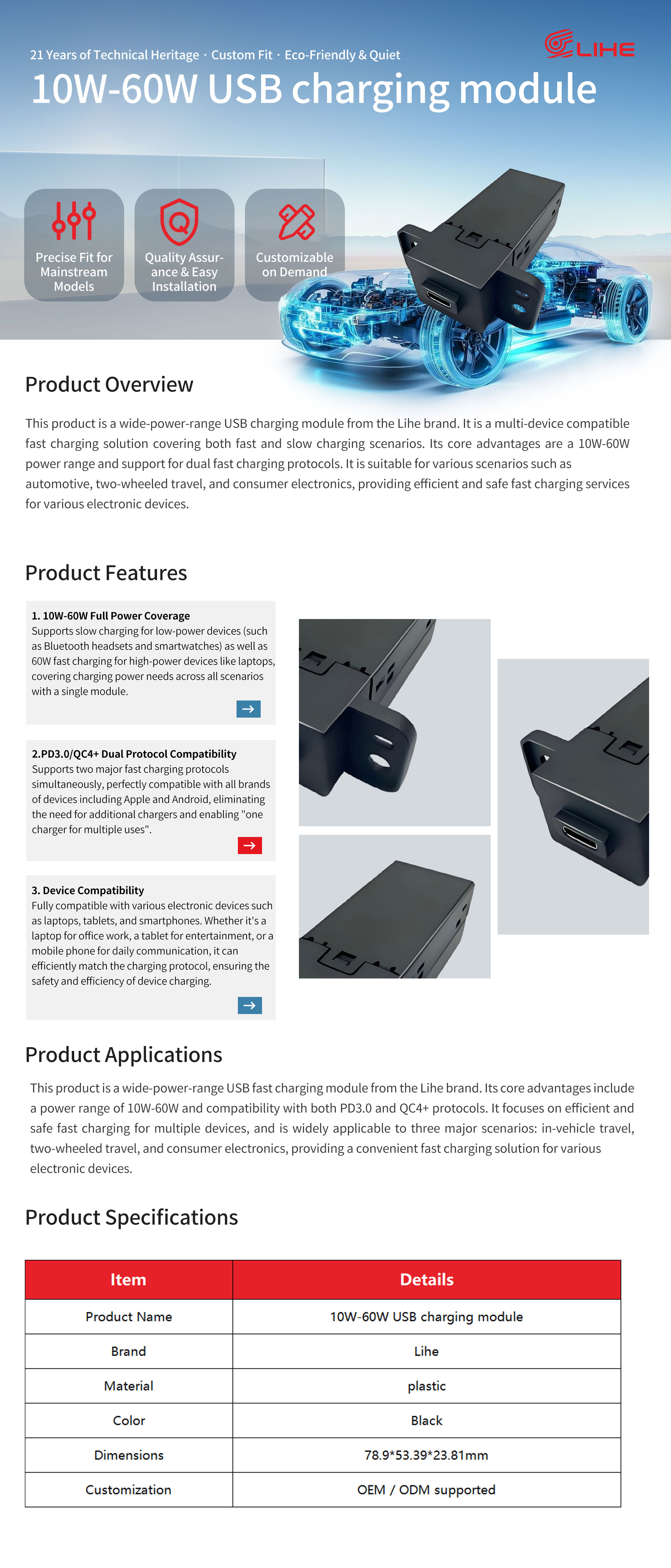 21 Years of Technical Heritage · Custom Fit · Eco-Friendly & Quiet

LIHE

10W-60W USB charging module

Precise Fit for Mainstream Models

Quality Assurance & Easy Installation

Customizable on Demand

Product Overview

This product is a wide-power-range USB charging module from the Lihe brand. It is a multi-device compatible fast charging solution covering both fast and slow charging scenarios. Its core advantages are a 10W-60W power range and support for dual fast charging protocols. It is suitable for various scenarios such as automotive, two-wheeled travel, and consumer electronics, providing efficient and safe fast charging services for various electronic devices.

Product Features

1. 10W-60W Full Power Coverage
Supports slow charging for low-power devices (such as Bluetooth headsets and smartwatches) as well as 60W fast charging for high-power devices like laptops, covering charging power needs across all scenarios with a single module.

2.PD3.0/QC4+ Dual Protocol Compatibility
Supports two major fast charging protocols simultaneously, perfectly compatible with all brands of devices including Apple and Android, eliminating the need for additional chargers and enabling "one charger for multiple uses".

3. Device Compatibility
Fully compatible with various electronic devices such as laptops, tablets, and smartphones. Whether it's a laptop for office work, a tablet for entertainment, or a mobile phone for daily communication, it can efficiently match the charging protocol, ensuring the safety and efficiency of device charging.

Product Applications

This product is a wide-power-range USB fast charging module from the Lihe brand. Its core advantages include a power range of 10W-60W and compatibility with both PD3.0 and QC4+ protocols. It focuses on efficient and safe fast charging for multiple devices, and is widely applicable to three major scenarios: in-vehicle travel, two-wheeled travel, and consumer electronics, providing a convenient fast charging solution for various electronic devices.

Product Specifications

| Item | Details |
|---|---|
| Product Name | 10W-60W USB charging module |
| Brand | Lihe |
| Material | plastic |
| Color | Black |
| Dimensions | 78.9*53.39*23.81mm |
| Customization | OEM / ODM supported |