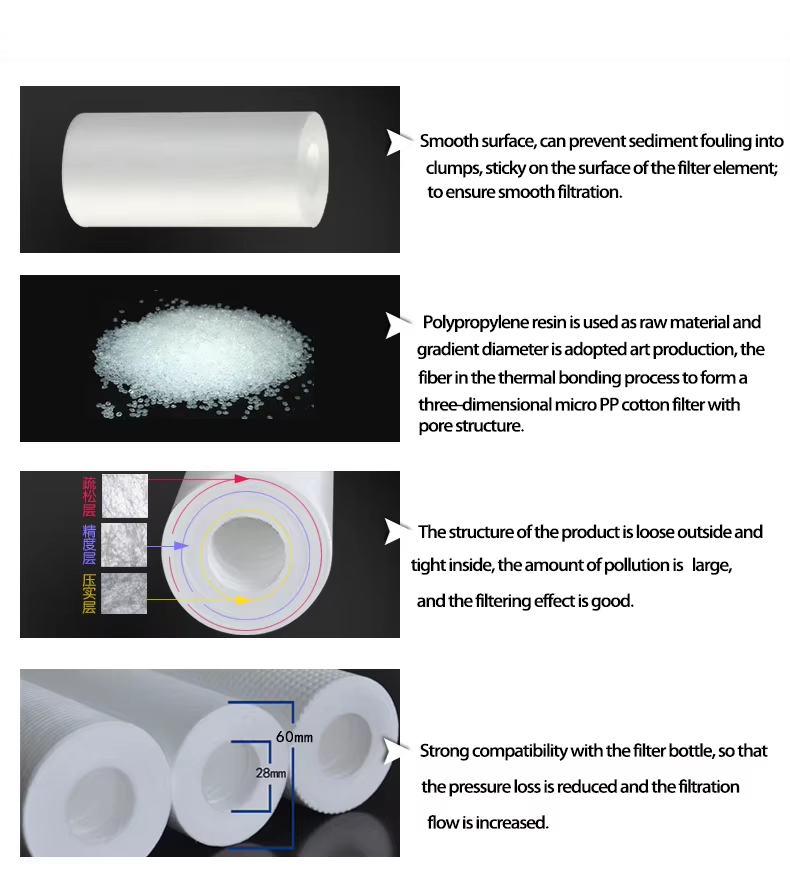 Smooth surface, can prevent sediment fouling into clumps, sticky on the surface of the filter element; to ensure smooth filtration.

Polypropylene resin is used as raw material and gradient diameter is adopted art production, the fiber in the thermal bonding process to form a three-dimensional micro PP cotton filter with pore structure.

疏松层
精度层
压实层

The structure of the product is loose outside and tight inside, the amount of pollution is large, and the filtering effect is good.

60mm
28mm

Strong compatibility with the filter bottle, so that the pressure loss is reduced and the filtration flow is increased.