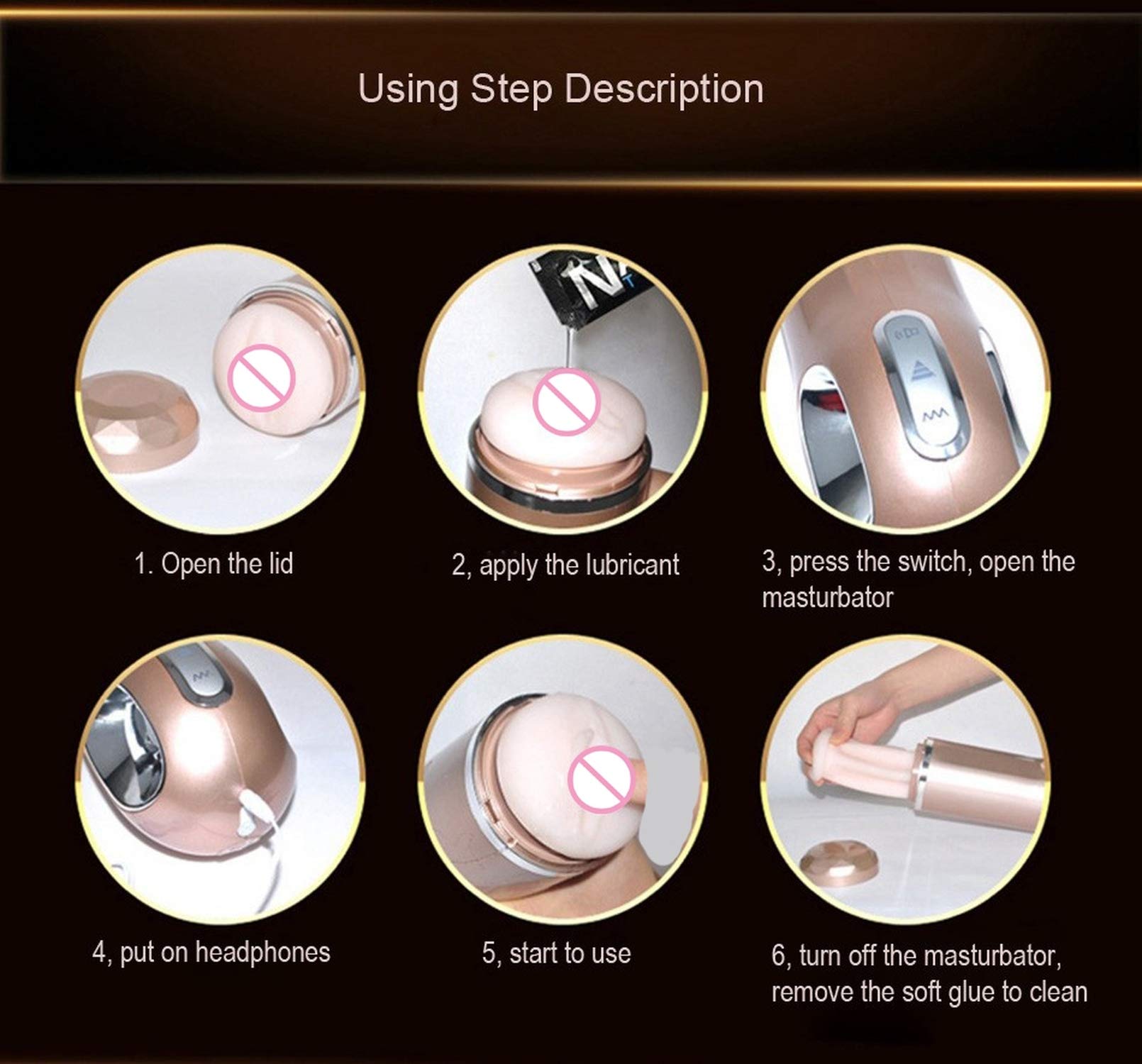 Using Step Description

1. Open the lid

2, apply the lubricant

3, press the switch, open the masturbator

4, put on headphones

5, start to use

6, turn off the masturbator, remove the soft glue to clean