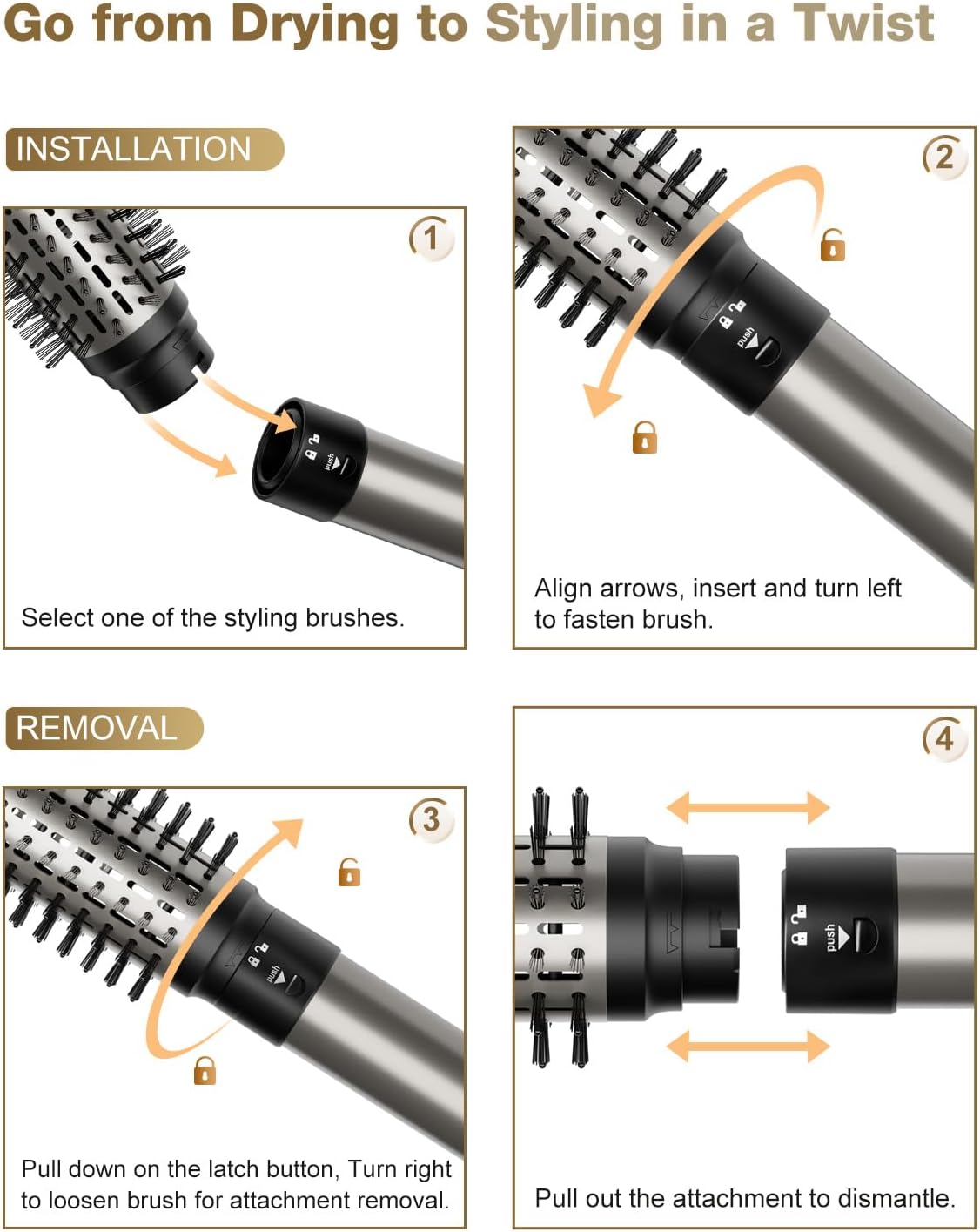 Go from Drying to Styling in a Twist

INSTALLATION

1

push

Select one of the styling brushes.

2

push

Align arrows, insert and turn left to fasten brush.

REMOVAL

3

push

Pull down on the latch button, Turn right to loosen brush for attachment removal.

4

push

Pull out the attachment to dismantle.