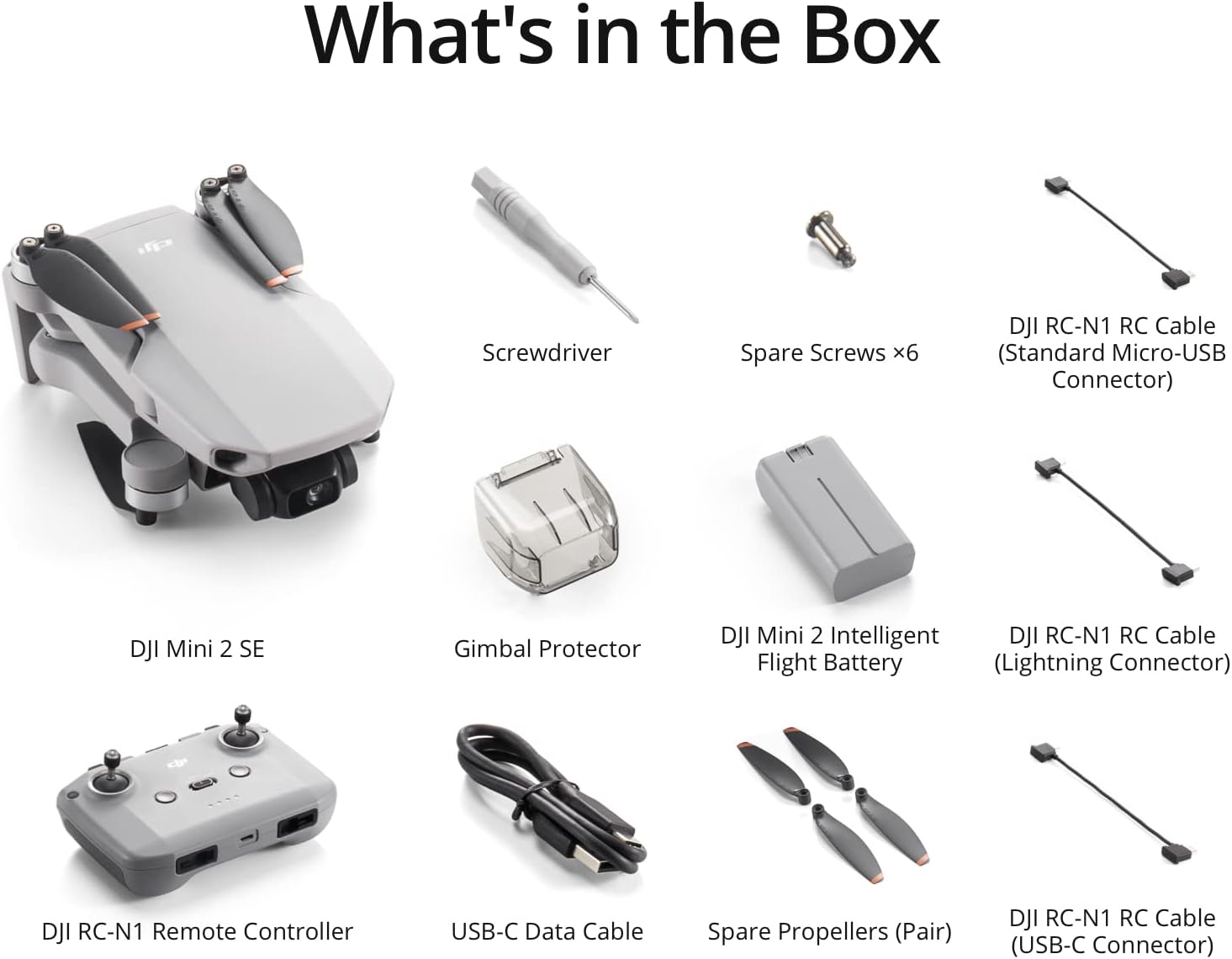 What's in the Box

Screwdriver

Spare Screws ×6

DJI RC-N1 RC Cable (Standard Micro-USB Connector)

DJI Mini 2 SE

Gimbal Protector

DJI Mini 2 Intelligent Flight Battery

DJI RC-N1 RC Cable (Lightning Connector)

DJI RC-N1 Remote Controller

USB-C Data Cable

Spare Propellers (Pair)

DJI RC-N1 RC Cable (USB-C Connector)