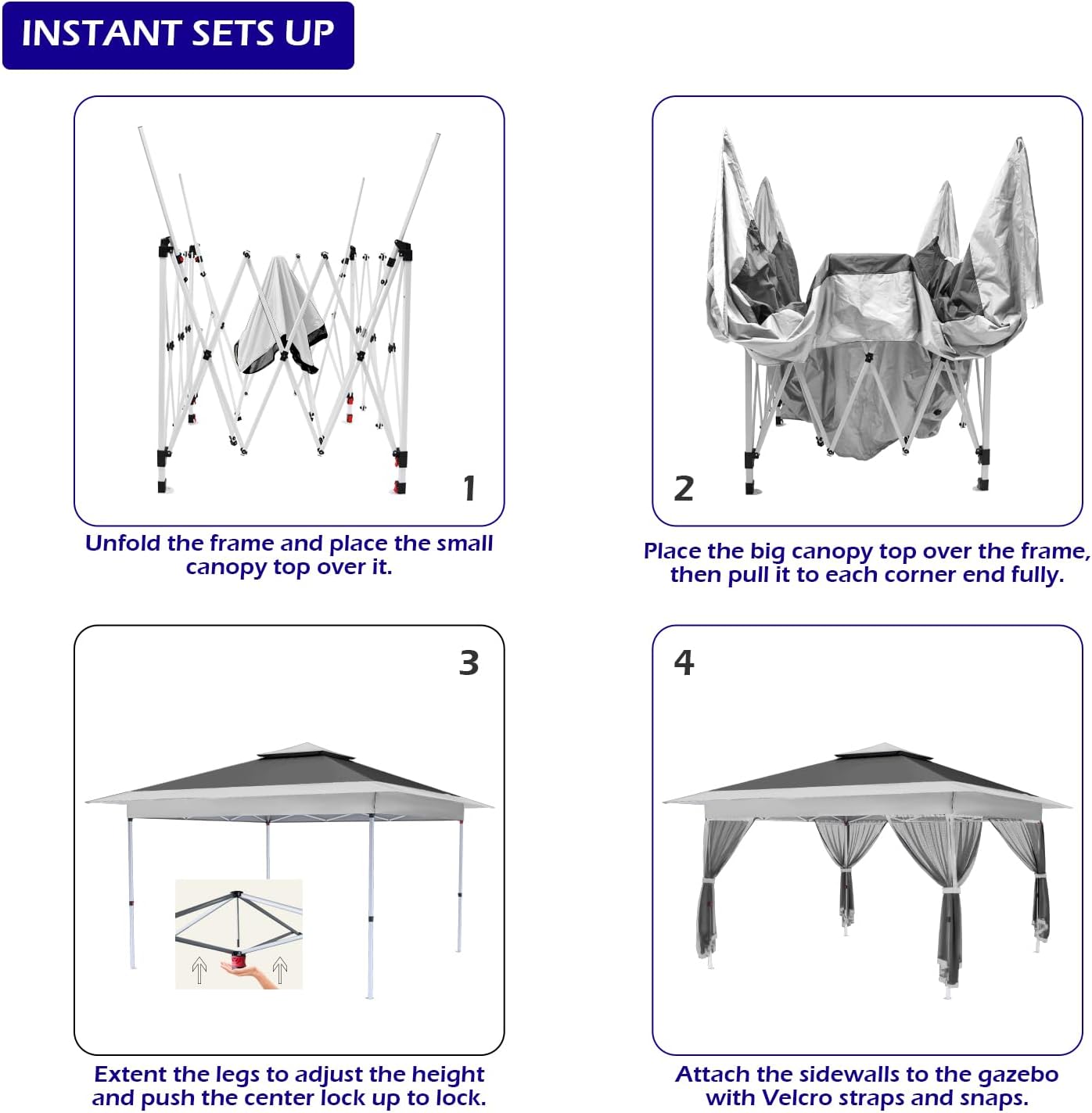 INSTANT SETS UP

1

Unfold the frame and place the small canopy top over it.

2

Place the big canopy top over the frame, then pull it to each corner end fully.

3

Extent the legs to adjust the height and push the center lock up to lock.

4

Attach the sidewalls to the gazebo with Velcro straps and snaps.