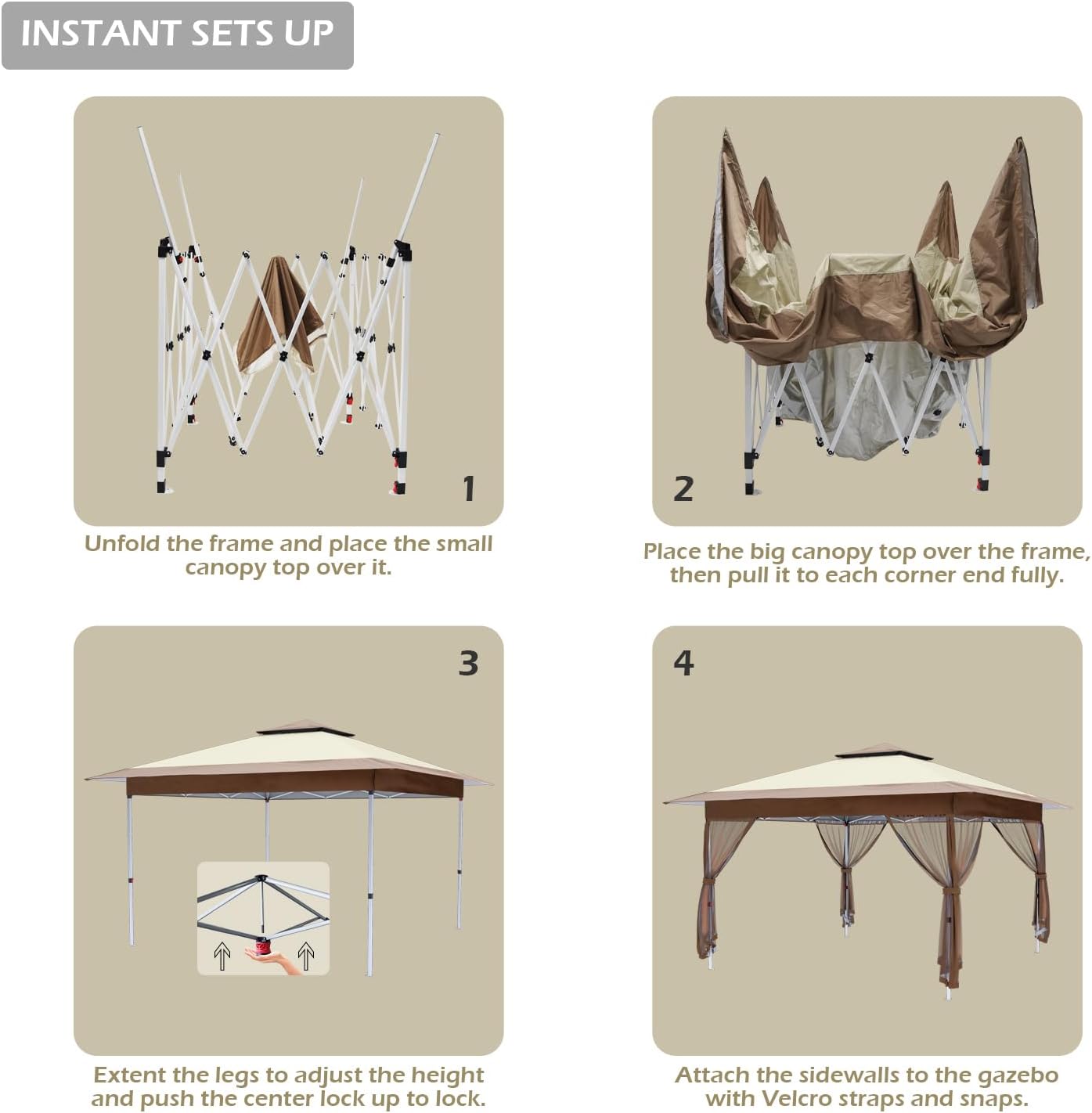 INSTANT SETS UP

1

Unfold the frame and place the small canopy top over it.

2

Place the big canopy top over the frame, then pull it to each corner end fully.

3

Extent the legs to adjust the height and push the center lock up to lock.

4

Attach the sidewalls to the gazebo with Velcro straps and snaps.