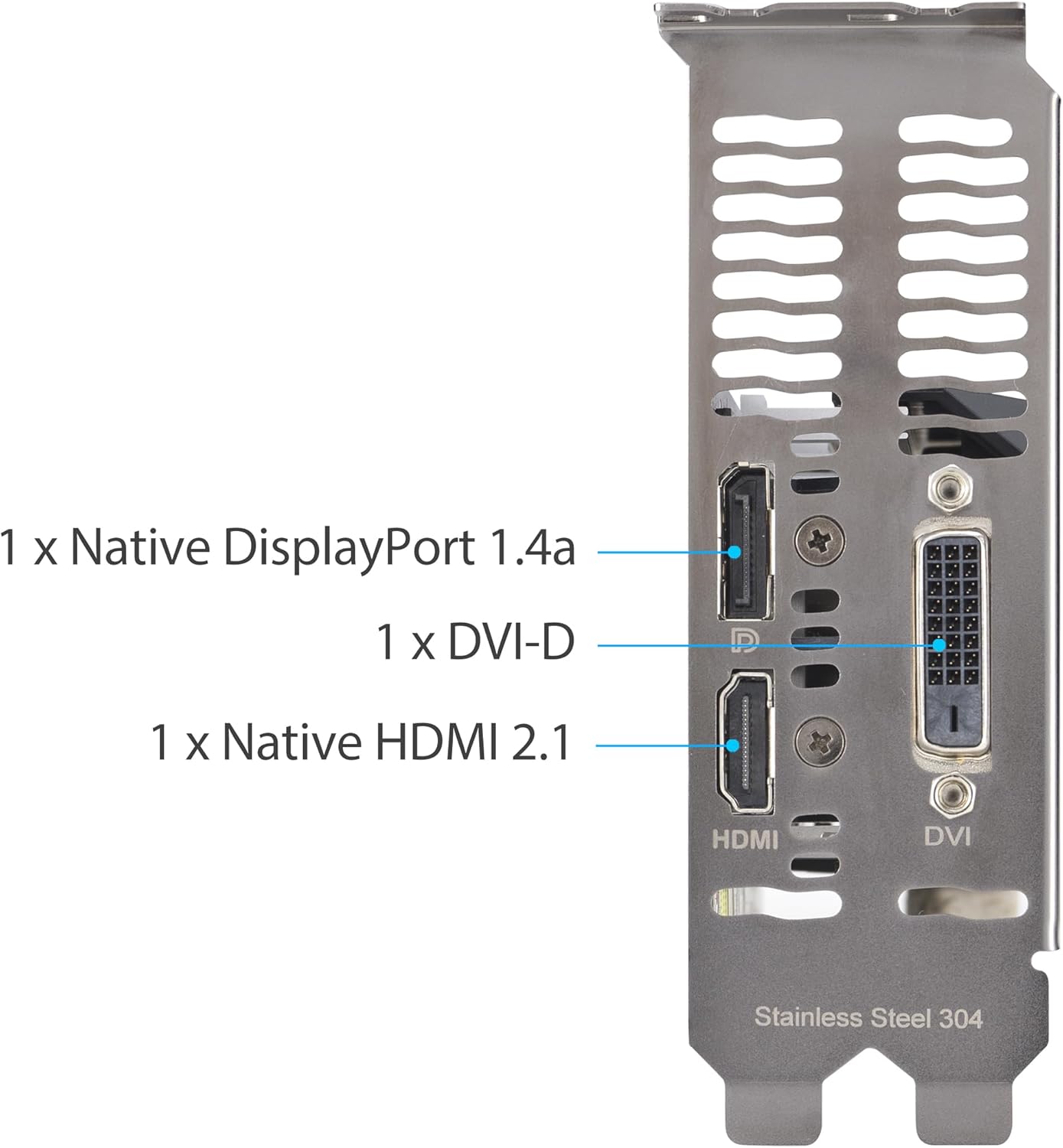 1 x Native DisplayPort 1.4a

1 x DVI-D

1 x Native HDMI 2.1

HDMI

DVI

Stainless Steel 304