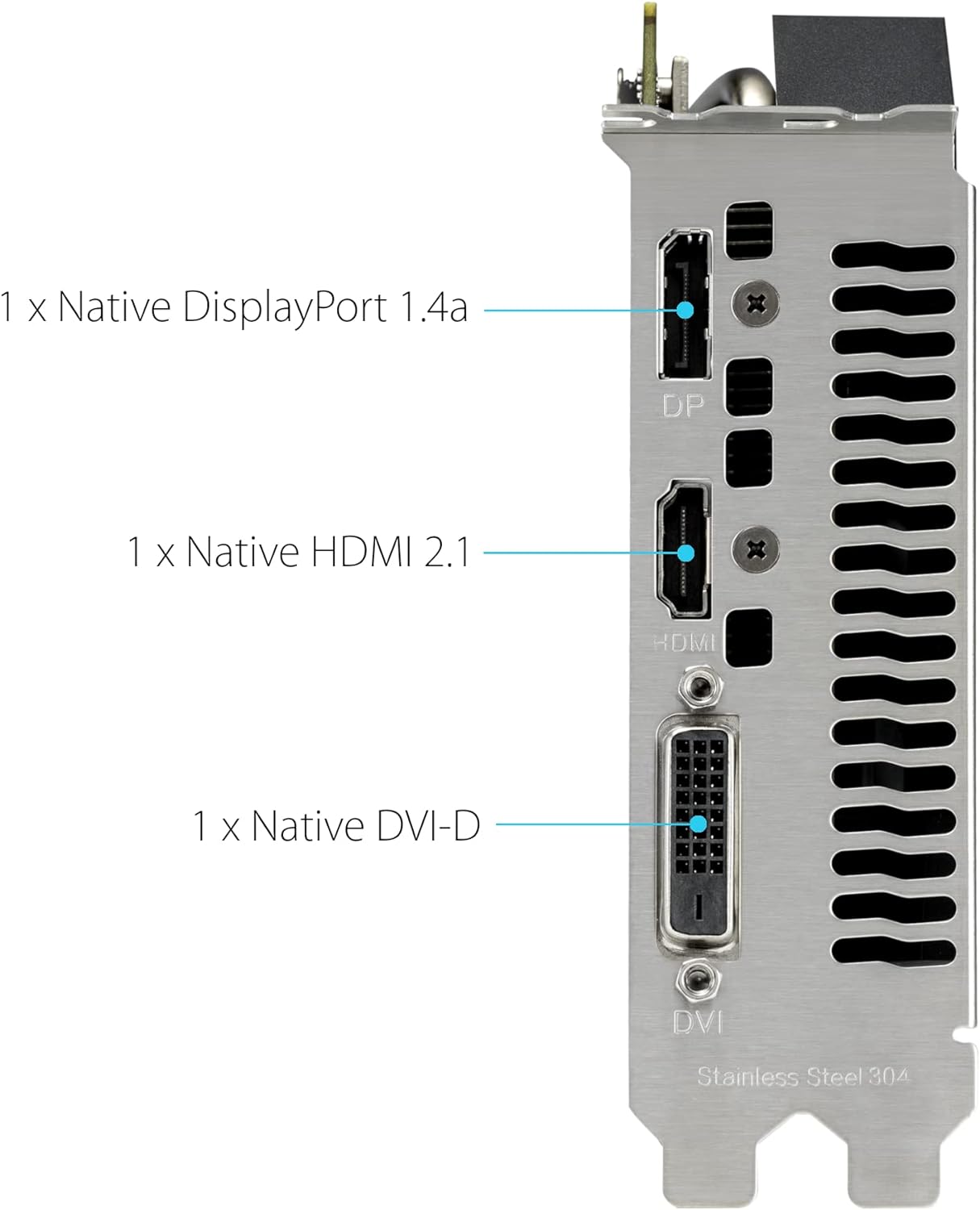 1 x Native DisplayPort 1.4a

DP

1 x Native HDMI 2.1

HDMI

1 x Native DVI-D

DVI

Stainless Steel 304