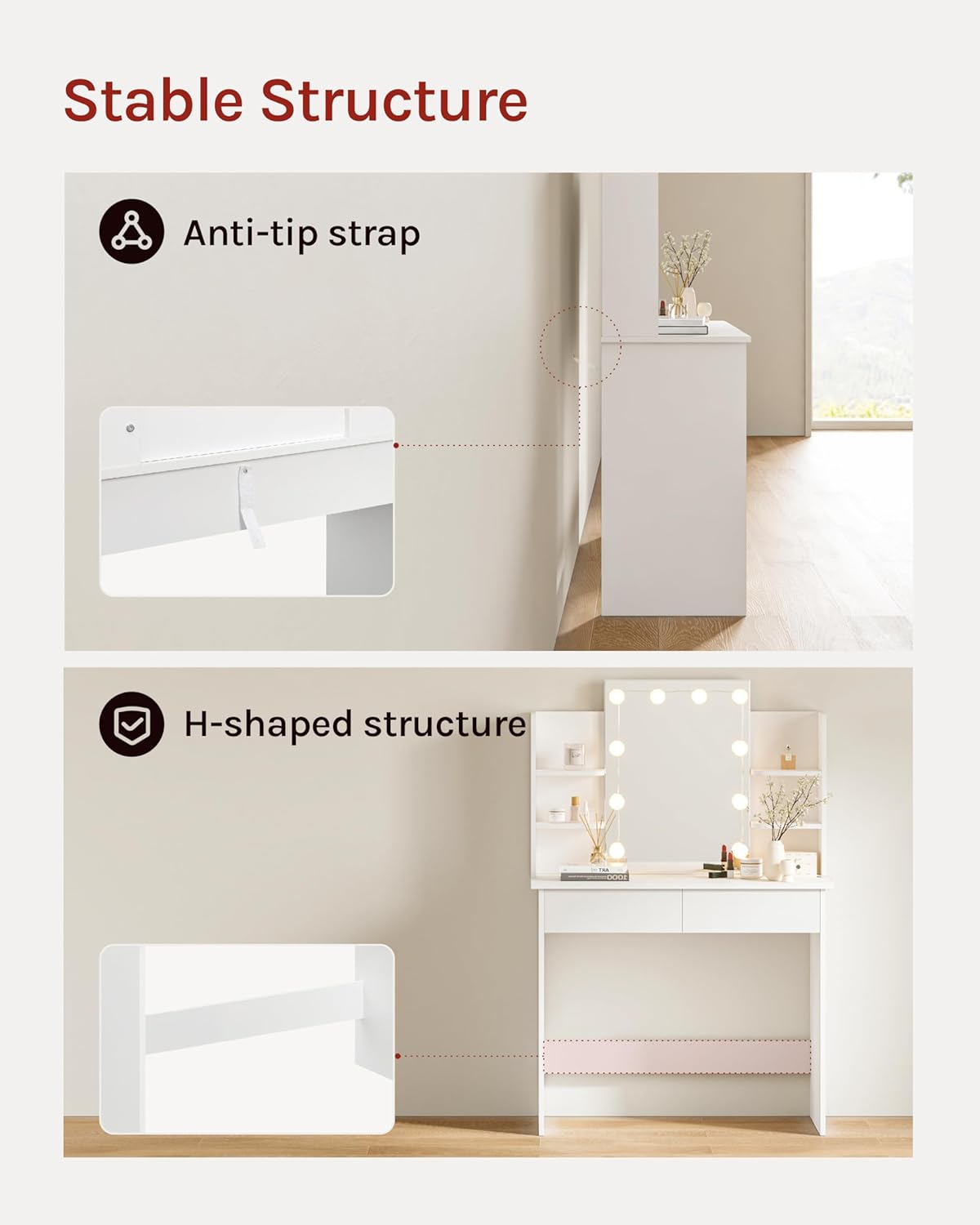 Stable Structure

Anti-tip strap

H-shaped structure