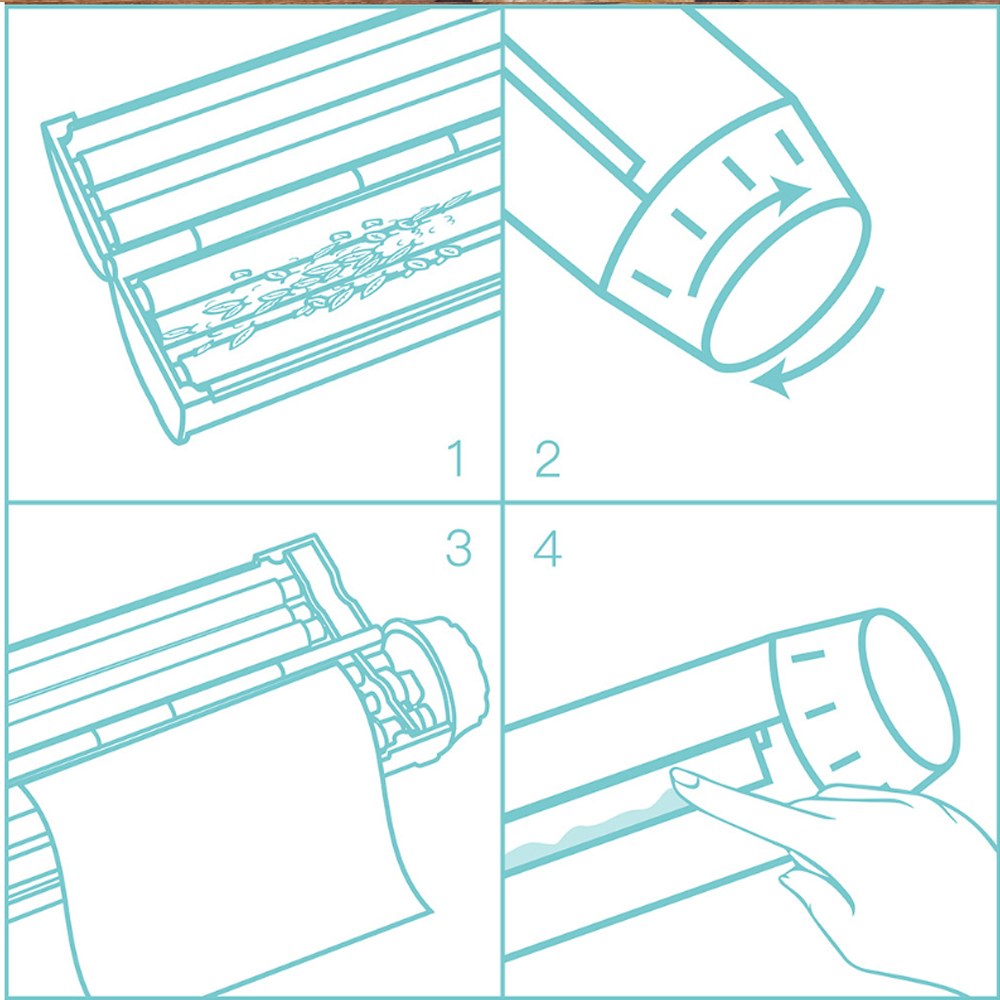 1
2
3
4