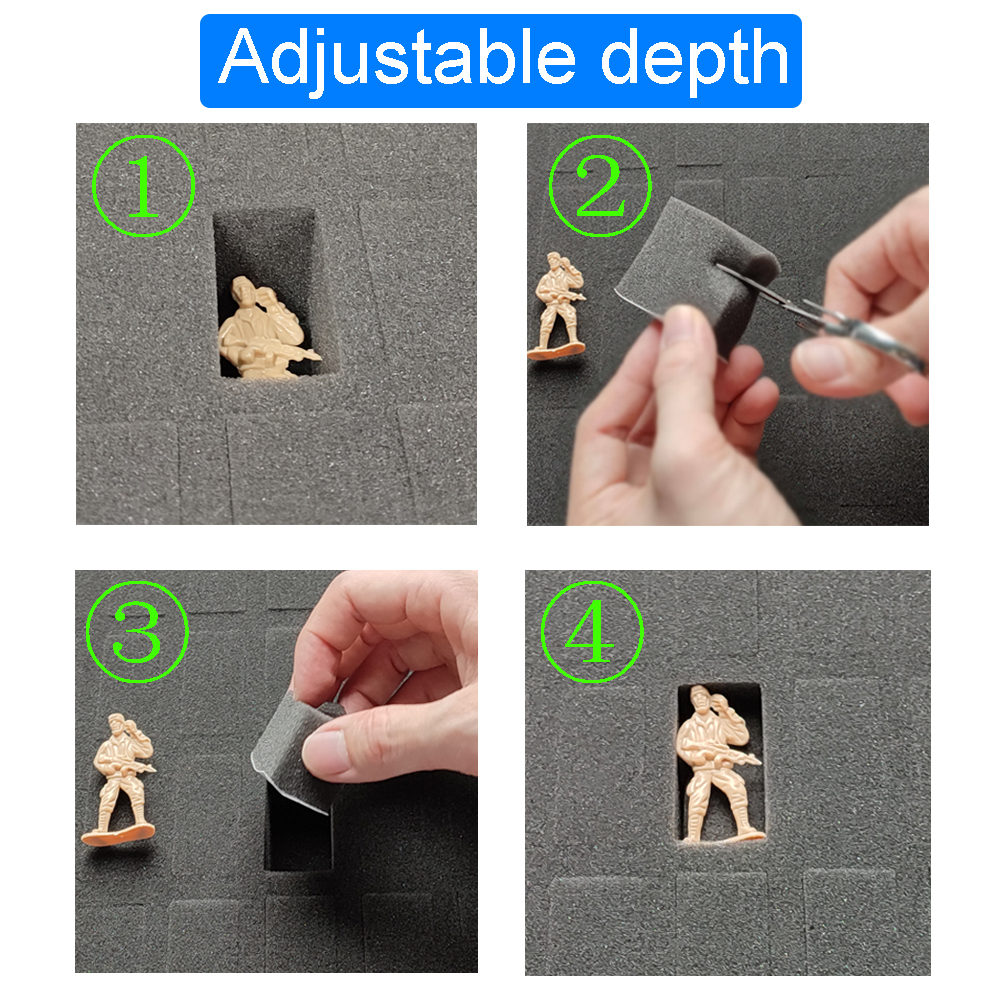 Adjustable depth

①

②

③

④