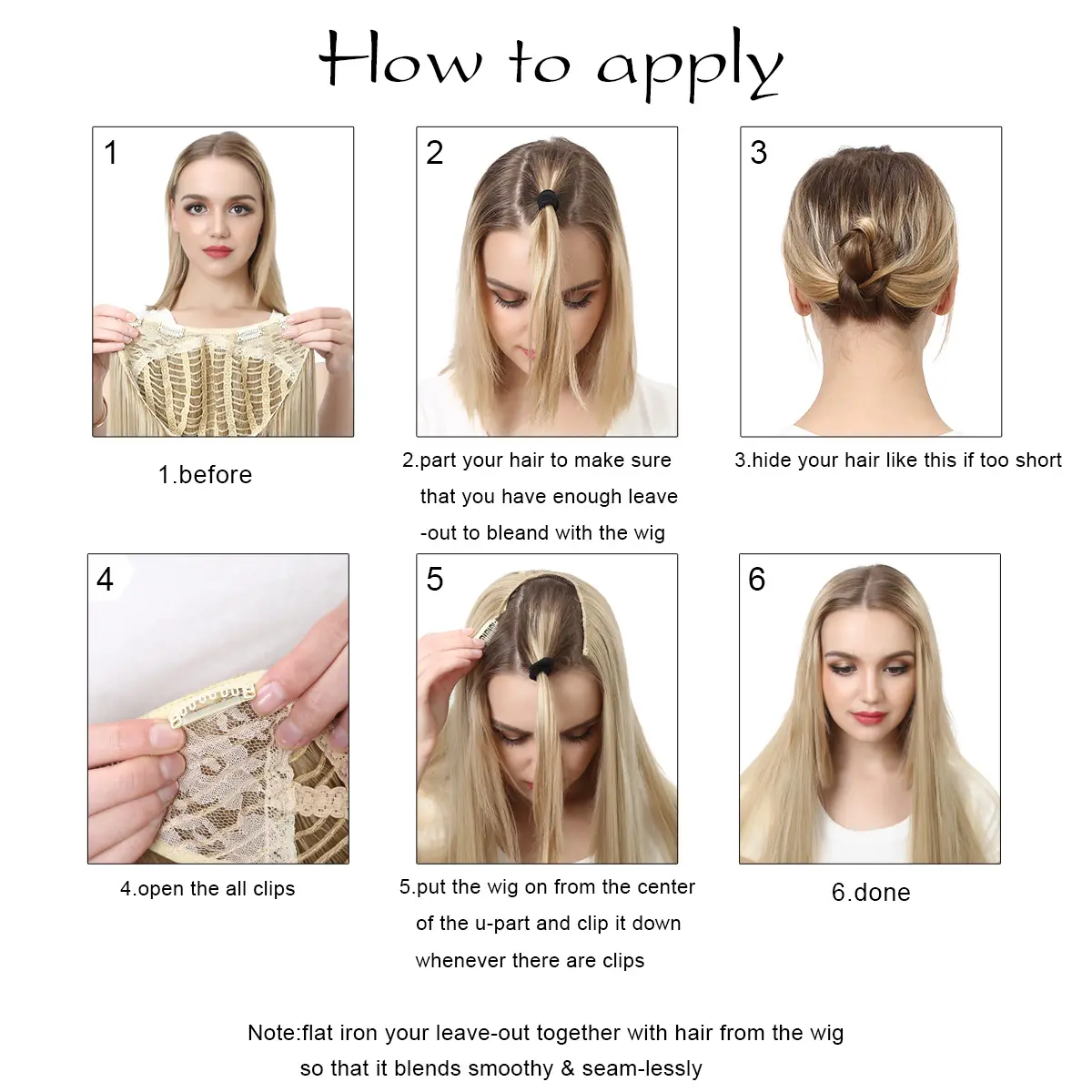 How to apply

1

1.before

2

2.part your hair to make sure that you have enough leave -out to bleand with the wig

3

3.hide your hair like this if too short

4

4.open the all clips

5

5.put the wig on from the center of the u-part and clip it down whenever there are clips

6

6.done

Note:flat iron your leave-out together with hair from the wig so that it blends smoothy & seam-lessly