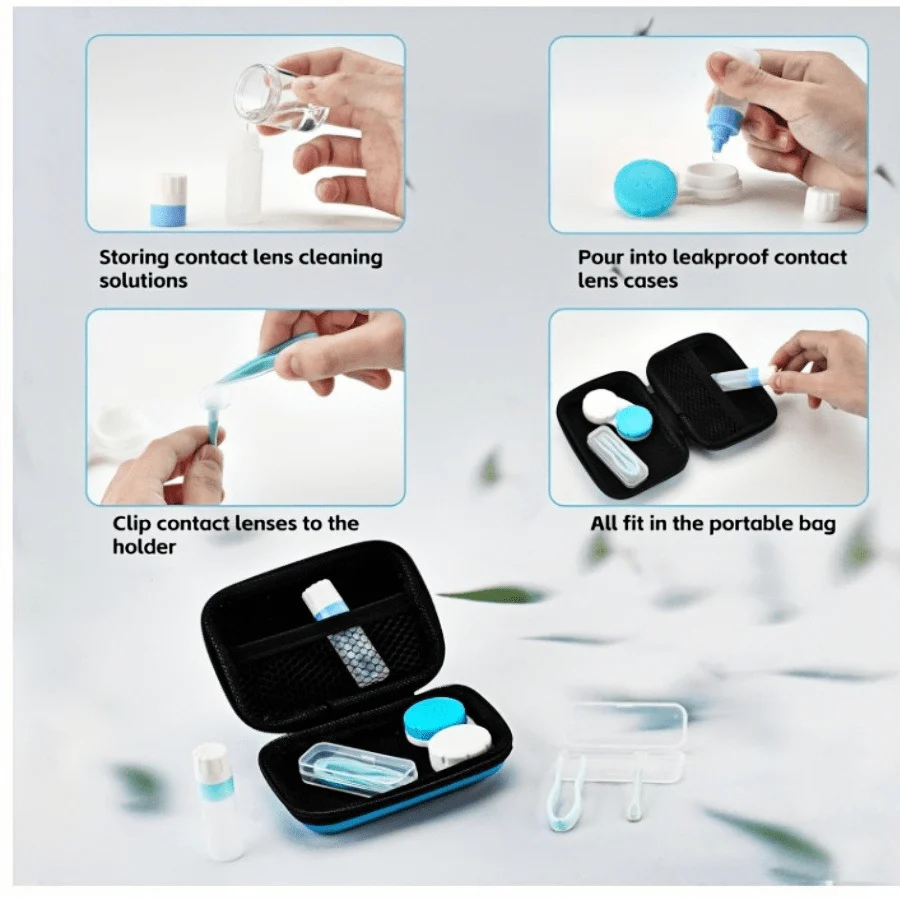 Storing contact lens cleaning solutions

Pour into leakproof contact lens cases

Clip contact lenses to the holder

All fit in the portable bag