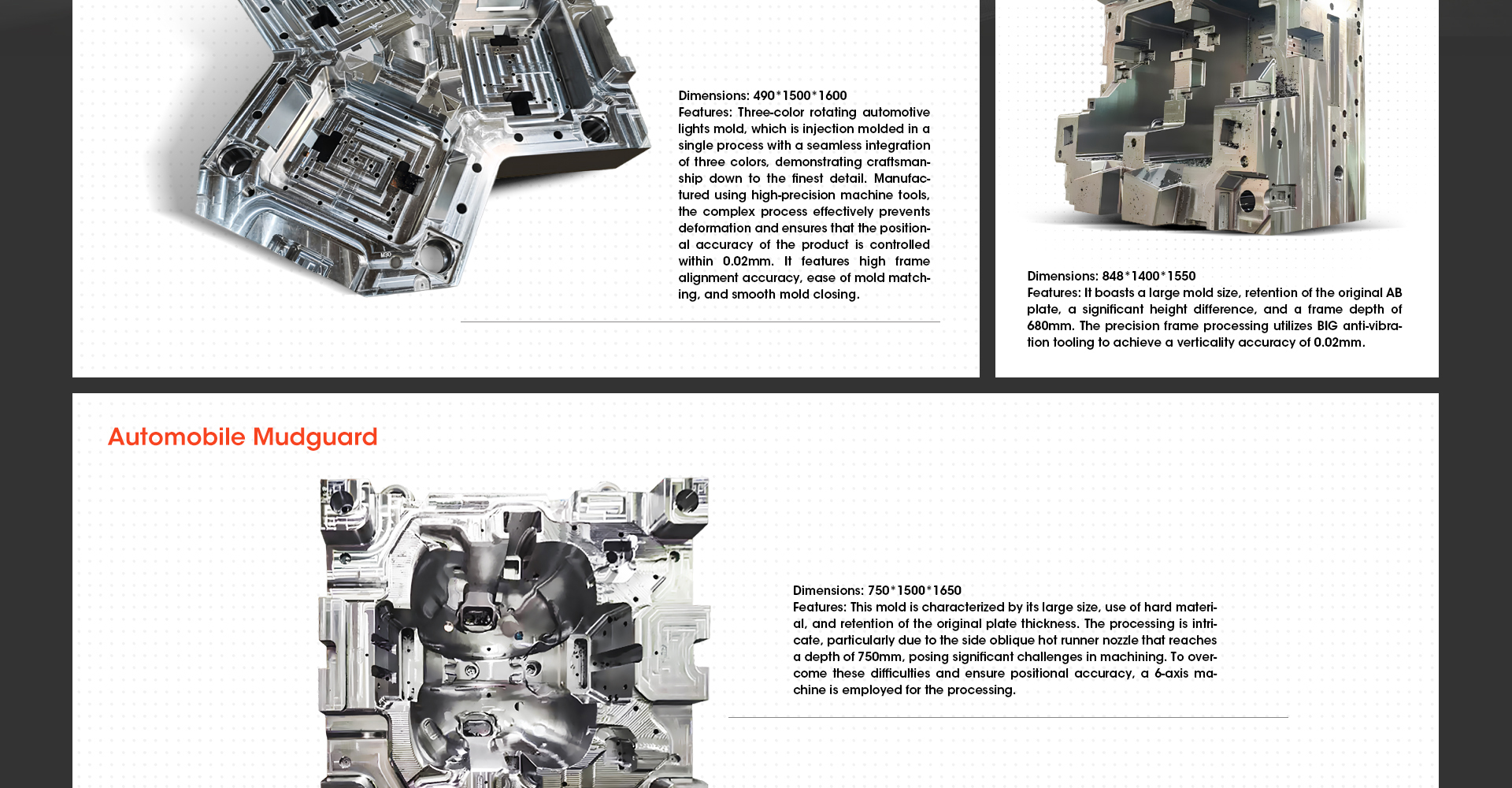 Dimensions: 490*1500*1600
Features: Three-color rotating automotive lights mold, which is injection molded in a single process with a seamless integration of three colors, demonstrating craftsmanship down to the finest detail. Manufactured using high-precision machine tools, the complex process effectively prevents deformation and ensures that the positional accuracy of the product is controlled within 0.02mm. It features high frame alignment accuracy, ease of mold matching, and smooth mold closing.

Dimensions: 848*1400*1550
Features: It boasts a large mold size, retention of the original AB plate, a significant height difference, and a frame depth of 680mm. The precision frame processing utilizes BIG anti-vibration tooling to achieve a verticality accuracy of 0.02mm.

Automobile Mudguard

Dimensions: 750*1500*1650
Features: This mold is characterized by its large size, use of hard material, and retention of the original plate thickness. The processing is intricate, particularly due to the side oblique hot runner nozzle that reaches a depth of 750mm, posing significant challenges in machining. To overcome these difficulties and ensure positional accuracy, a 6-axis machine is employed for the processing.