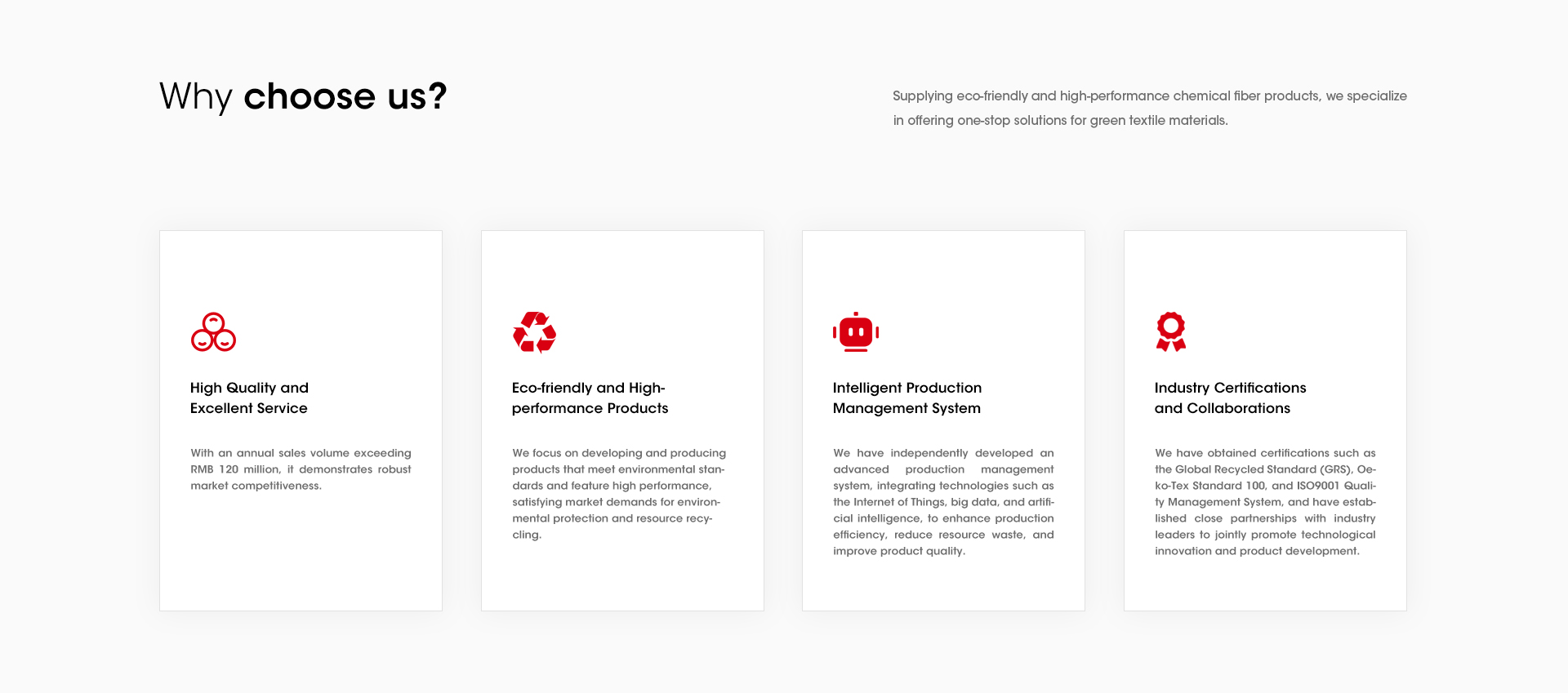 Why choose us?

Supplying eco-friendly and high-performance chemical fiber products, we specialize in offering one-stop solutions for green textile materials.

High Quality and
Excellent Service

With an annual sales volume exceeding RMB 120 million, it demonstrates robust market competitiveness.

Eco-friendly and High-
performance Products

We focus on developing and producing products that meet environmental standards and feature high performance, satisfying market demands for environmental protection and resource recycling.

Intelligent Production
Management System

We have independently developed an advanced production management system, integrating technologies such as the Internet of Things, big data, and artificial intelligence, to enhance production efficiency, reduce resource waste, and improve product quality.

Industry Certifications
and Collaborations

We have obtained certifications such as the Global Recycled Standard (GRS), Oeko-Tex Standard 100, and ISO9001 Quality Management System, and have established close partnerships with industry leaders to jointly promote technological innovation and product development.