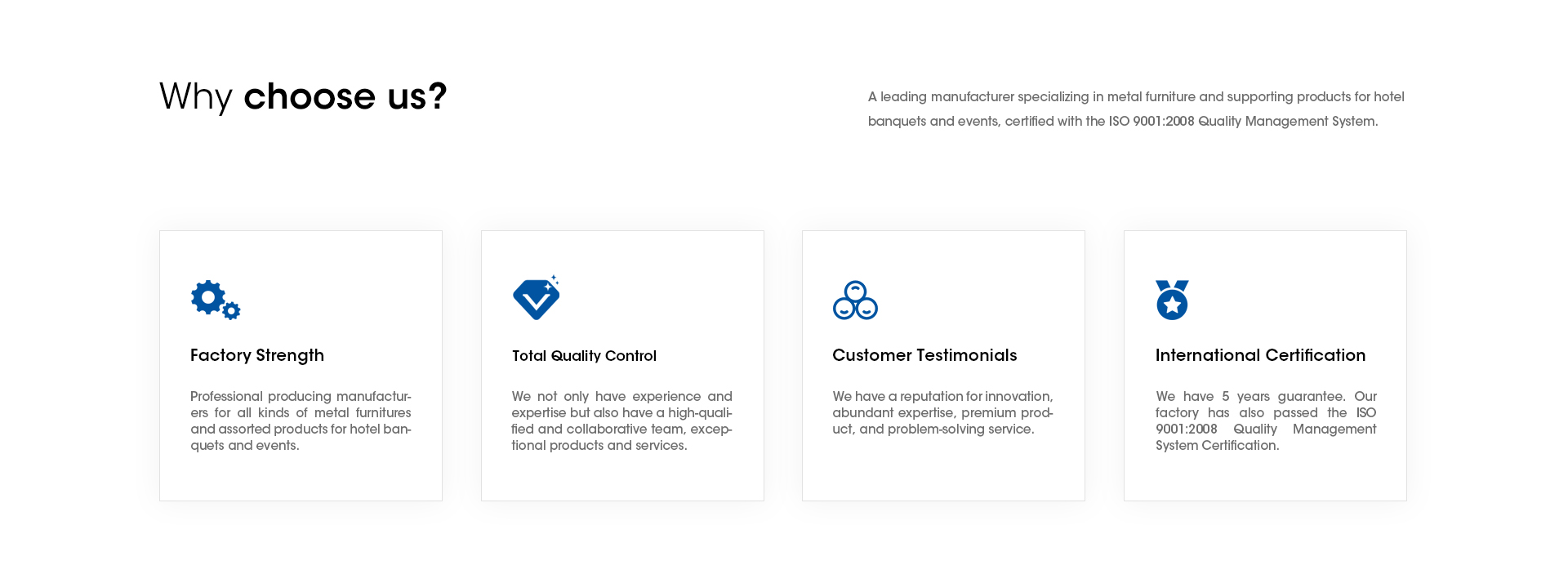 Why choose us?

A leading manufacturer specializing in metal furniture and supporting products for hotel banquets and events, certified with the ISO 9001:2008 Quality Management System.

Factory Strength

Professional producing manufacturers for all kinds of metal furnitures and assorted products for hotel banquets and events.

Total Quality Control

We not only have experience and expertise but also have a high-qualified and collaborative team, exceptional products and services.

Customer Testimonials

We have a reputation for innovation, abundant expertise, premium product, and problem-solving service.

International Certification

We have 5 years guarantee. Our factory has also passed the ISO 9001:2008 Quality Management System Certification.