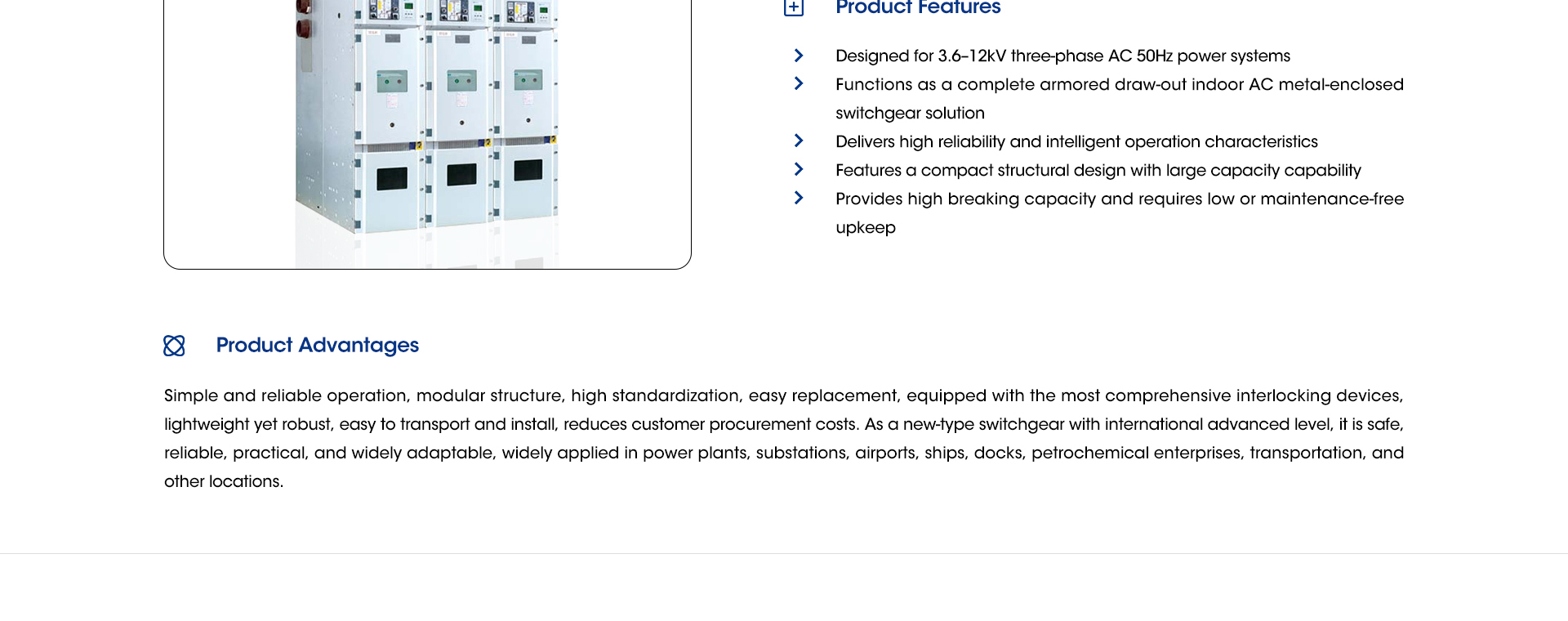 Product Features

Designed for 3.6–12kV three-phase AC 50Hz power systems

Functions as a complete armored draw-out indoor AC metal-enclosed switchgear solution

Delivers high reliability and intelligent operation characteristics

Features a compact structural design with large capacity capability

Provides high breaking capacity and requires low or maintenance-free upkeep

Product Advantages

Simple and reliable operation, modular structure, high standardization, easy replacement, equipped with the most comprehensive interlocking devices, lightweight yet robust, easy to transport and install, reduces customer procurement costs. As a new-type switchgear with international advanced level, it is safe, reliable, practical, and widely adaptable, widely applied in power plants, substations, airports, ships, docks, petrochemical enterprises, transportation, and other locations.