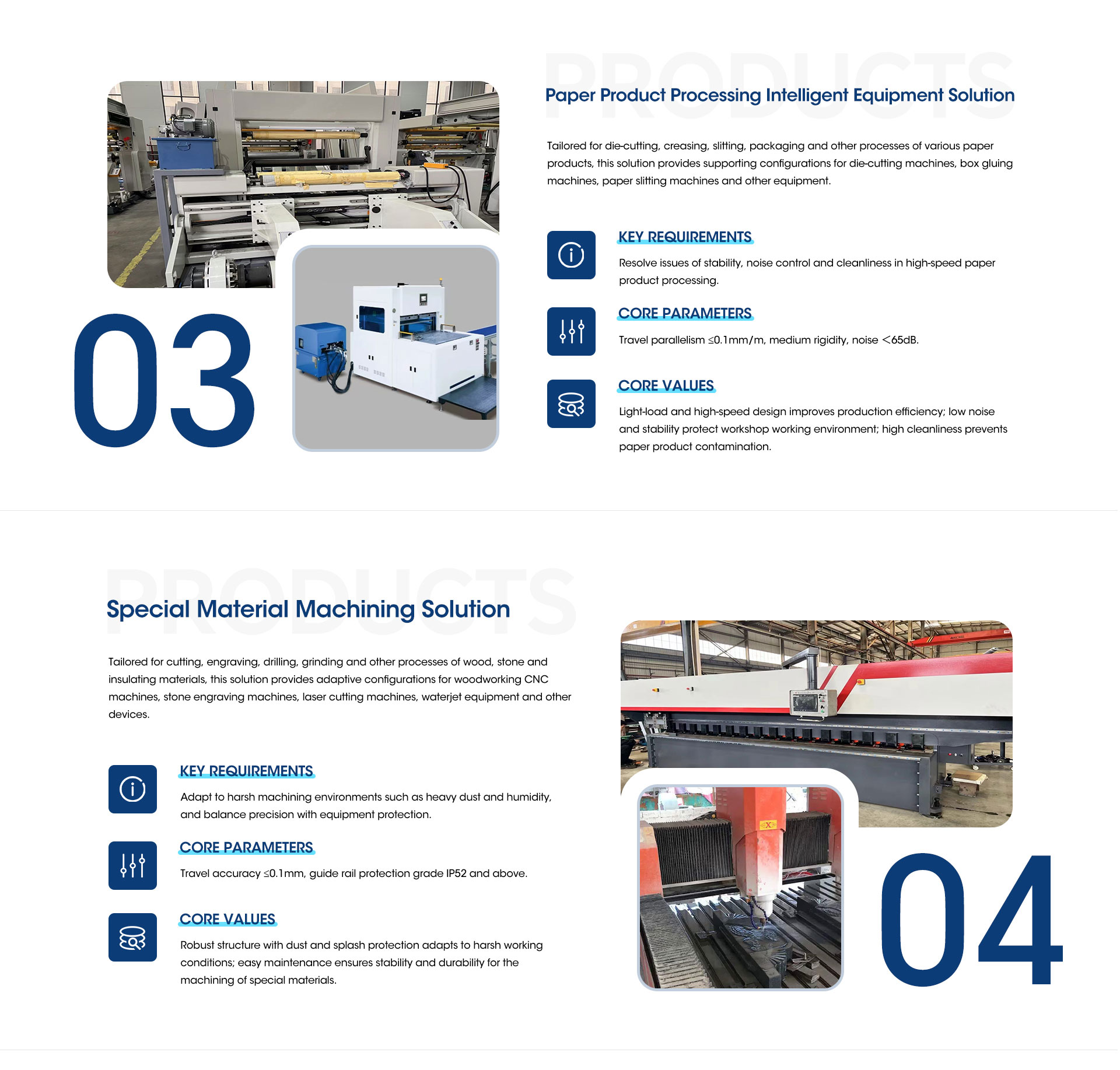 PRODUCTS

Paper Product Processing Intelligent Equipment Solution

Tailored for die-cutting, creasing, slitting, packaging and other processes of various paper products, this solution provides supporting configurations for die-cutting machines, box gluing machines, paper slitting machines and other equipment.

03

KEY REQUIREMENTS

Resolve issues of stability, noise control and cleanliness in high-speed paper product processing.

CORE PARAMETERS

Travel parallelism ≤0.1mm/m, medium rigidity, noise <65dB.

CORE VALUES

Light-load and high-speed design improves production efficiency; low noise and stability protect workshop working environment; high cleanliness prevents paper product contamination.

PRODUCTS

Special Material Machining Solution

Tailored for cutting, engraving, drilling, grinding and other processes of wood, stone and insulating materials, this solution provides adaptive configurations for woodworking CNC machines, stone engraving machines, laser cutting machines, waterjet equipment and other devices.

KEY REQUIREMENTS

Adapt to harsh machining environments such as heavy dust and humidity, and balance precision with equipment protection.

CORE PARAMETERS

Travel accuracy ≤0.1mm, guide rail protection grade IP52 and above.

CORE VALUES

Robust structure with dust and splash protection adapts to harsh working conditions; easy maintenance ensures stability and durability for the machining of special materials.

04