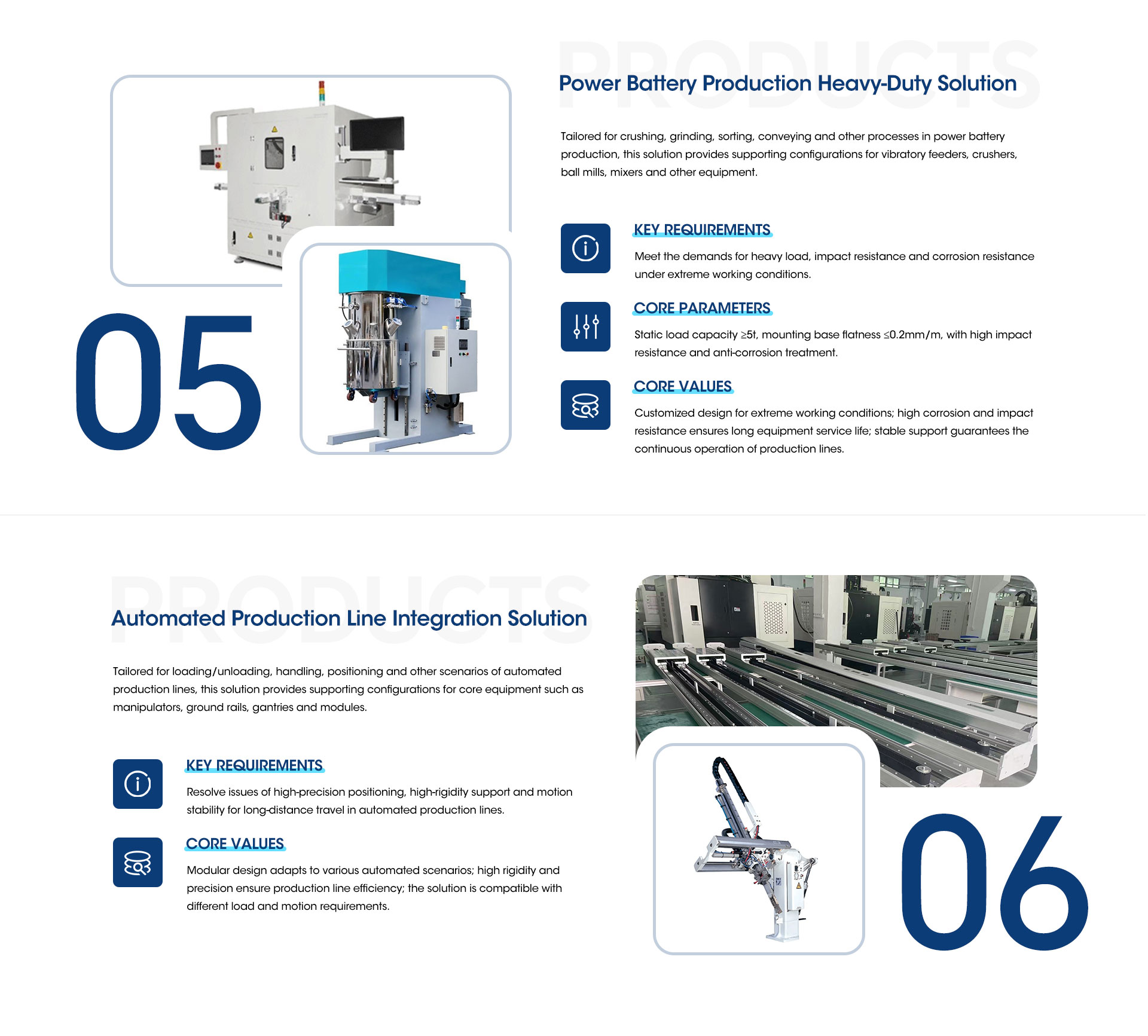 PRODUCTS

Power Battery Production Heavy-Duty Solution

Tailored for crushing, grinding, sorting, conveying and other processes in power battery production, this solution provides supporting configurations for vibratory feeders, crushers, ball mills, mixers and other equipment.

05

KEY REQUIREMENTS

Meet the demands for heavy load, impact resistance and corrosion resistance under extreme working conditions.

CORE PARAMETERS

Static load capacity ≥5t, mounting base flatness ≤0.2mm/m, with high impact resistance and anti-corrosion treatment.

CORE VALUES

Customized design for extreme working conditions; high corrosion and impact resistance ensures long equipment service life; stable support guarantees the continuous operation of production lines.

PRODUCTS

Automated Production Line Integration Solution

Tailored for loading/unloading, handling, positioning and other scenarios of automated production lines, this solution provides supporting configurations for core equipment such as manipulators, ground rails, gantries and modules.

KEY REQUIREMENTS

Resolve issues of high-precision positioning, high-rigidity support and motion stability for long-distance travel in automated production lines.

CORE VALUES

Modular design adapts to various automated scenarios; high rigidity and precision ensure production line efficiency; the solution is compatible with different load and motion requirements.

06