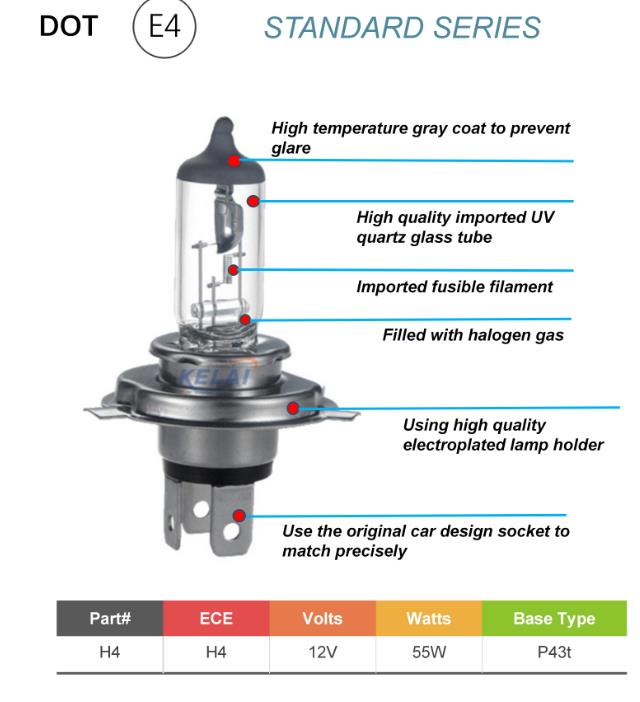 DOT E4 STANDARD SERIES

High temperature gray coat to prevent glare

High quality imported UV quartz glass tube

Imported fusible filament

Filled with halogen gas

KELAI

Using high quality electroplated lamp holder

Use the original car design socket to match precisely

| Part# | ECE | Volts | Watts | Base Type |
|---|---|---|---|---|
| H4 | H4 | 12V | 55W | P43t |