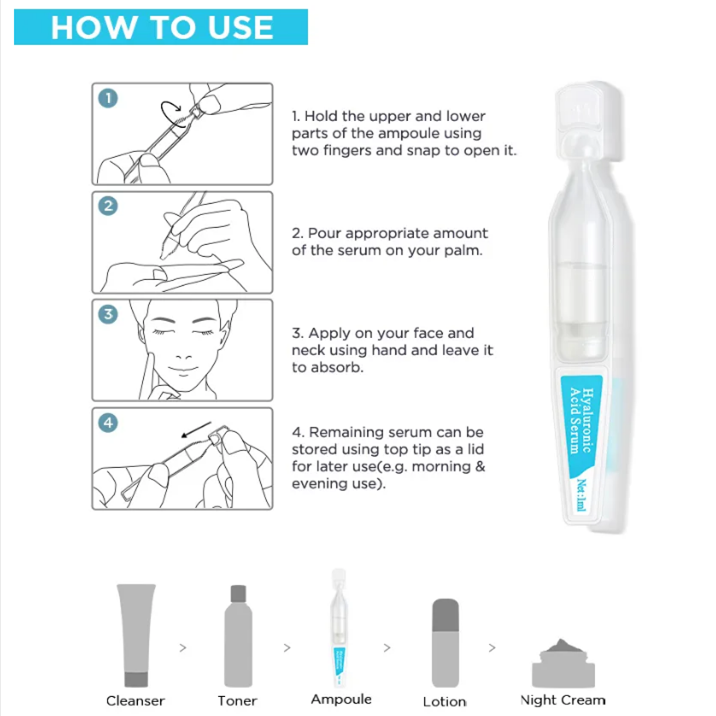 HOW TO USE

1

1. Hold the upper and lower parts of the ampoule using two fingers and snap to open it.

2

2. Pour appropriate amount of the serum on your palm.

3

3. Apply on your face and neck using hand and leave it to absorb.

4

4. Remaining serum can be stored using top tip as a lid for later use(e.g. morning & evening use).

Hyaluronic Acid Serum

Net:1ml

Cleanser > Toner > Ampoule > Lotion > Night Cream