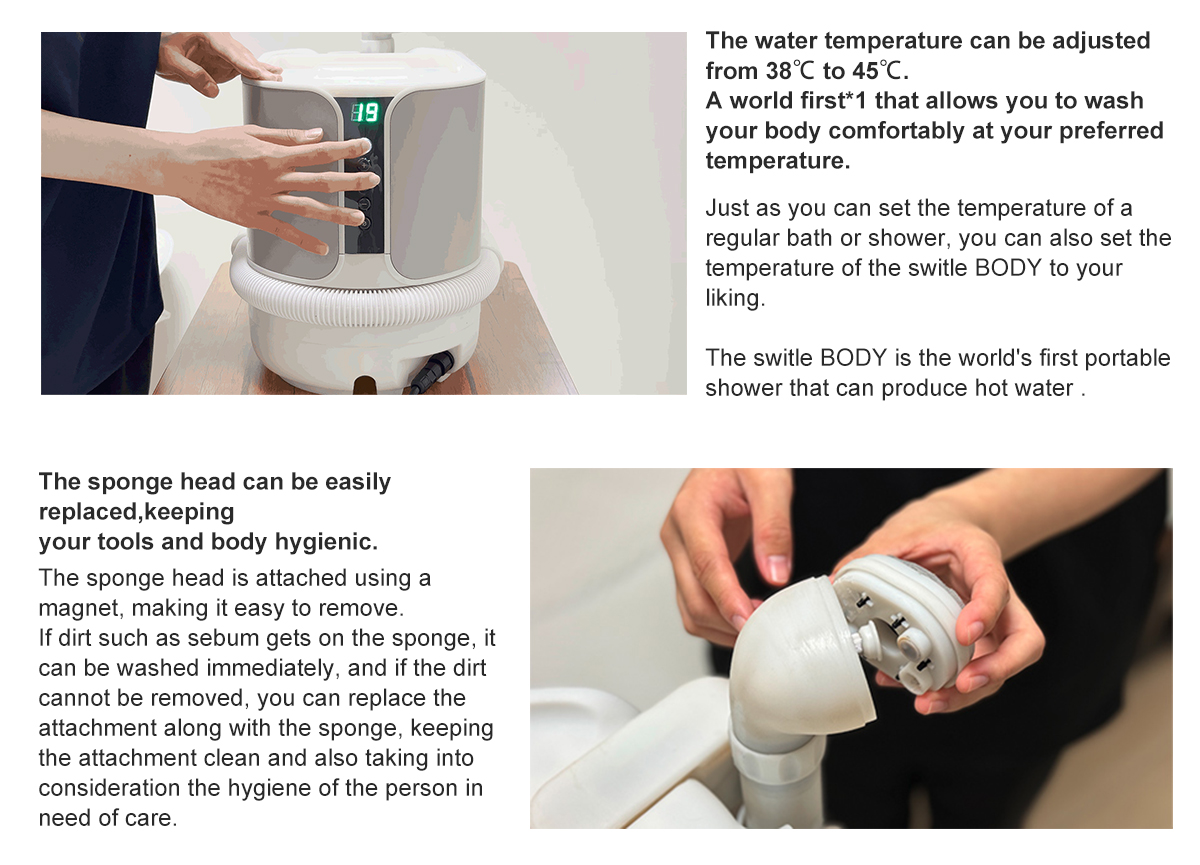 19

The water temperature can be adjusted from 38℃ to 45℃.
A world first*1 that allows you to wash your body comfortably at your preferred temperature.

Just as you can set the temperature of a regular bath or shower, you can also set the temperature of the switle BODY to your liking.

The switle BODY is the world's first portable shower that can produce hot water .

The sponge head can be easily replaced,keeping
your tools and body hygienic.

The sponge head is attached using a magnet, making it easy to remove.
If dirt such as sebum gets on the sponge, it can be washed immediately, and if the dirt cannot be removed, you can replace the attachment along with the sponge, keeping the attachment clean and also taking into consideration the hygiene of the person in need of care.