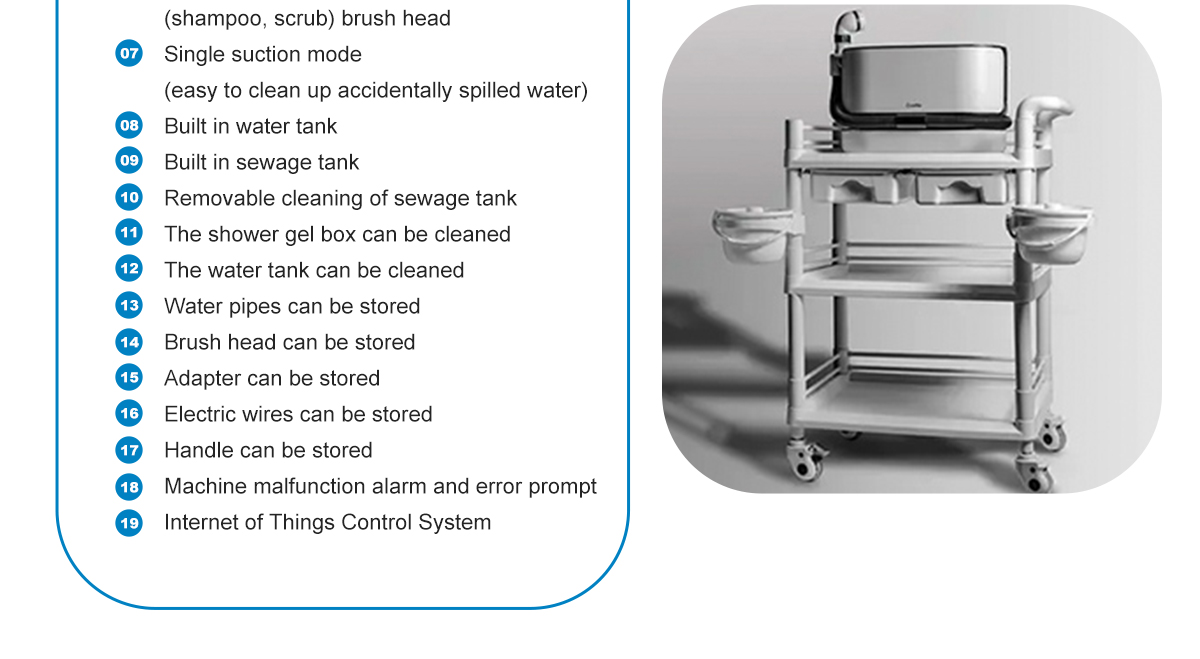 (shampoo, scrub) brush head

07 Single suction mode
(easy to clean up accidentally spilled water)

08 Built in water tank

09 Built in sewage tank

10 Removable cleaning of sewage tank

11 The shower gel box can be cleaned

12 The water tank can be cleaned

13 Water pipes can be stored

14 Brush head can be stored

15 Adapter can be stored

16 Electric wires can be stored

17 Handle can be stored

18 Machine malfunction alarm and error prompt

19 Internet of Things Control System